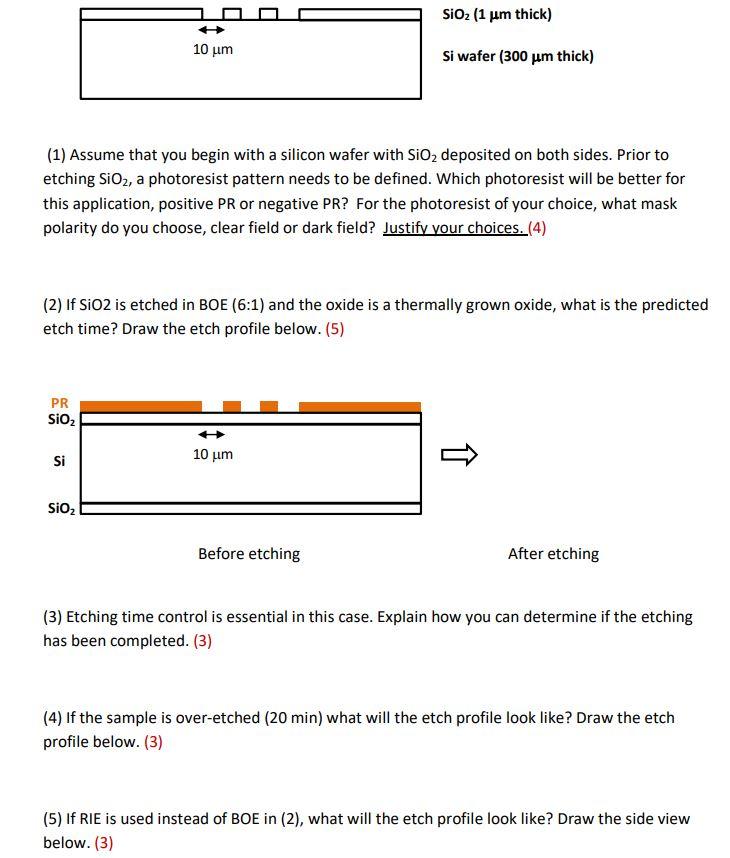 10 μm

$SiO_2$ (1 μm thick)

Si wafer (300 μm thick)

(1) Assume that you begin with a silicon wafer with $SiO_2$ deposited on both sides. Prior to etching $SiO_2$, a photoresist pattern needs to be defined. Which photoresist will be better for this application, positive PR or negative PR? For the photoresist of your choice, what mask polarity do you choose, clear field or dark field? Justify your choices. (4)

(2) If SiO2 is etched in BOE (6:1) and the oxide is a thermally grown oxide, what is the predicted etch time? Draw the etch profile below. (5)

PR
$SiO_2$
Si
$SiO_2$

10 μm

Before etching

After etching

(3) Etching time control is essential in this case. Explain how you can determine if the etching has been completed. (3)

(4) If the sample is over-etched (20 min) what will the etch profile look like? Draw the etch profile below. (3)

(5) If RIE is used instead of BOE in (2), what will the etch profile look like? Draw the side view below. (3)