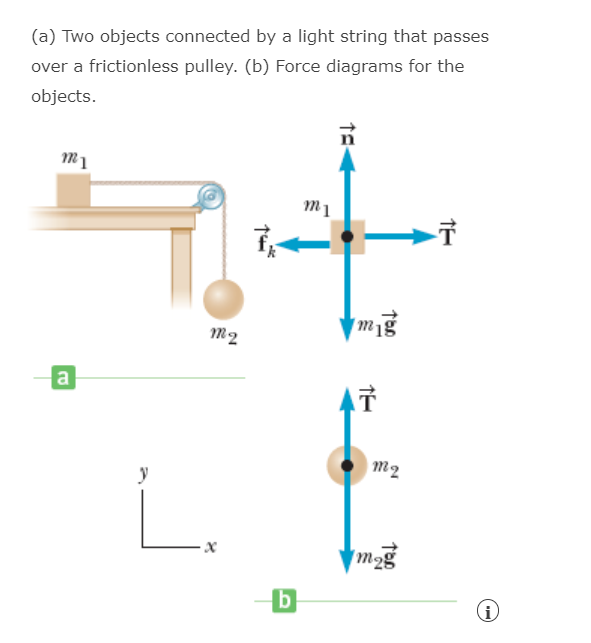 (a) Two objects connected by a light string that passes over a frictionless pulley. (b) Force diagrams for the objects.

$m_1$

$m_2$

a

$y$

$x$

$\vec{n}$

$m_1$

$\vec{f}_k$

$\vec{T}$

$m_1\vec{g}$

$\vec{T}$

$m_2$

$m_2\vec{g}$

b

i