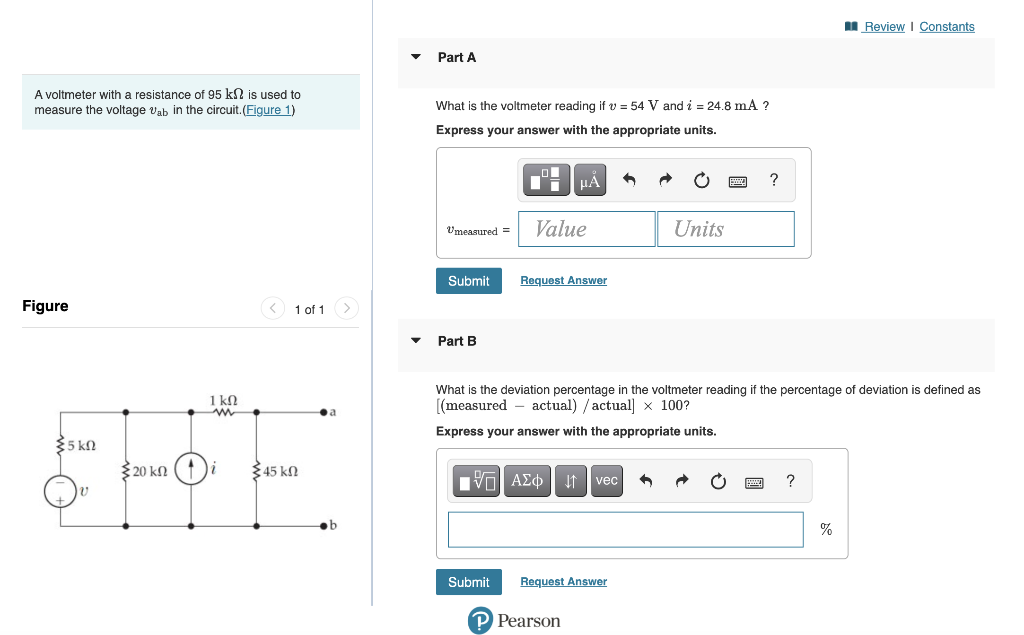 Review | Constants

A voltmeter with a resistance of 95 $k\Omega$ is used to measure the voltage $v_{ab}$ in the circuit.(Figure 1)

Figure

1 of 1

1 kΩ

a

5 kΩ

20 kΩ

$i$

45 kΩ

$v$

b

Part A

What is the voltmeter reading if $v$ = 54 V and $i$ = 24.8 mA ?

Express your answer with the appropriate units.

μÅ

?

$v_{measured}$ =

Value

Units

Submit

Request Answer

Part B

What is the deviation percentage in the voltmeter reading if the percentage of deviation is defined as [(measured − actual) / actual] × 100?

Express your answer with the appropriate units.

ΑΣφ

vec

?

%

Submit

Request Answer

Pearson