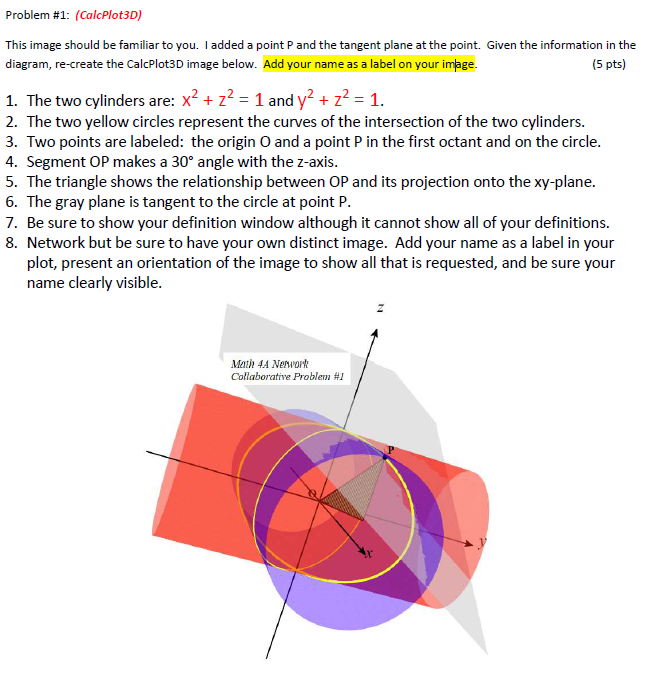 Problem #1: (CalcPlot3D)

This image should be familiar to you. I added a point P and the tangent plane at the point. Given the information in the diagram, re-create the CalcPlot3D image below. Add your name as a label on your image. (5 pts)

1. The two cylinders are: $x^2 + z^2 = 1$ and $y^2 + z^2 = 1$.
2. The two yellow circles represent the curves of the intersection of the two cylinders.
3. Two points are labeled: the origin O and a point P in the first octant and on the circle.
4. Segment OP makes a 30° angle with the z-axis.
5. The triangle shows the relationship between OP and its projection onto the xy-plane.
6. The gray plane is tangent to the circle at point P.
7. Be sure to show your definition window although it cannot show all of your definitions.
8. Network but be sure to have your own distinct image. Add your name as a label in your plot, present an orientation of the image to show all that is requested, and be sure your name clearly visible.

z

Math 4A Network
Collaborative Problem #1

P

O

x

y