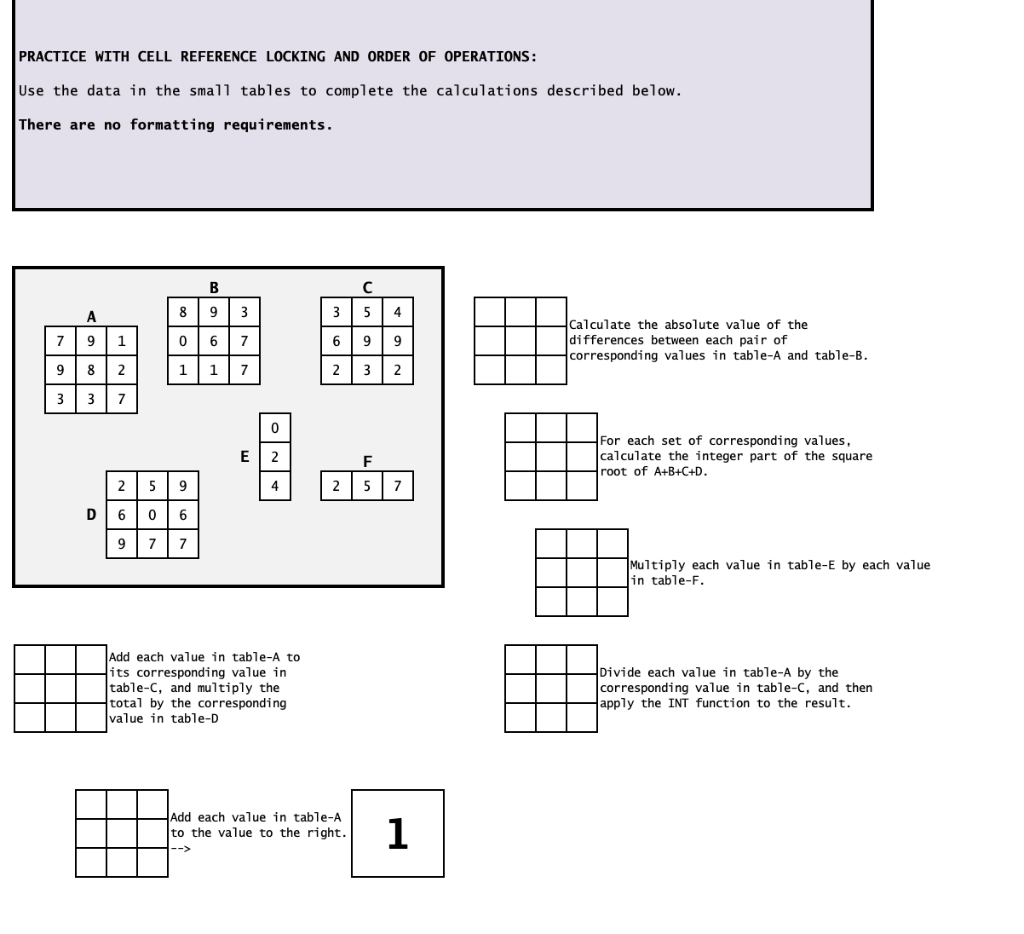 PRACTICE WITH CELL REFERENCE LOCKING AND ORDER OF OPERATIONS:

Use the data in the small tables to complete the calculations described below.

There are no formatting requirements.

A

| 7 | 9 | 1 |
|---|---|---|
| 9 | 8 | 2 |
| 3 | 3 | 7 |

B

| 8 | 9 | 3 |
|---|---|---|
| 0 | 6 | 7 |
| 1 | 1 | 7 |

C

| 3 | 5 | 4 |
|---|---|---|
| 6 | 9 | 9 |
| 2 | 3 | 2 |

E

| 0 |
|---|
| 2 |
| 4 |

F

| 2 | 5 | 7 |
|---|---|---|

D

| 2 | 5 | 9 |
|---|---|---|
| 6 | 0 | 6 |
| 9 | 7 | 7 |

Calculate the absolute value of the differences between each pair of corresponding values in table-A and table-B.

For each set of corresponding values, calculate the integer part of the square root of A+B+C+D.

Multiply each value in table-E by each value in table-F.

Add each value in table-A to its corresponding value in table-C, and multiply the total by the corresponding value in table-D

Divide each value in table-A by the corresponding value in table-C, and then apply the INT function to the result.

Add each value in table-A to the value to the right. -->

1