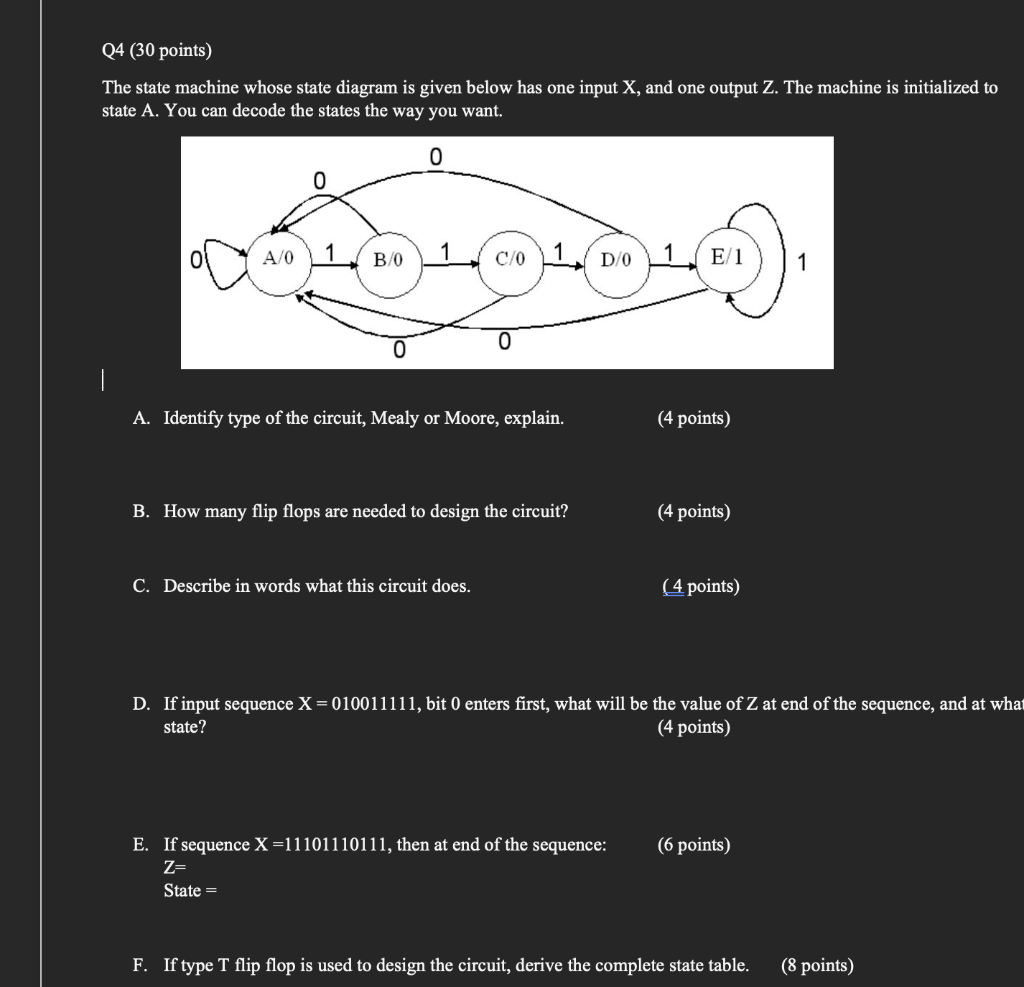 Q4 (30 points)

The state machine whose state diagram is given below has one input X, and one output Z. The machine is initialized to state A. You can decode the states the way you want.

0
0
0
A/0
1
B/0
1
C/0
1
D/0
1
E/1
1
0
0

A. Identify type of the circuit, Mealy or Moore, explain. (4 points)

B. How many flip flops are needed to design the circuit? (4 points)

C. Describe in words what this circuit does. (4 points)

D. If input sequence X = 010011111, bit 0 enters first, what will be the value of Z at end of the sequence, and at what state? (4 points)

E. If sequence X =11101110111, then at end of the sequence: (6 points)
Z=
State =

F. If type T flip flop is used to design the circuit, derive the complete state table. (8 points)