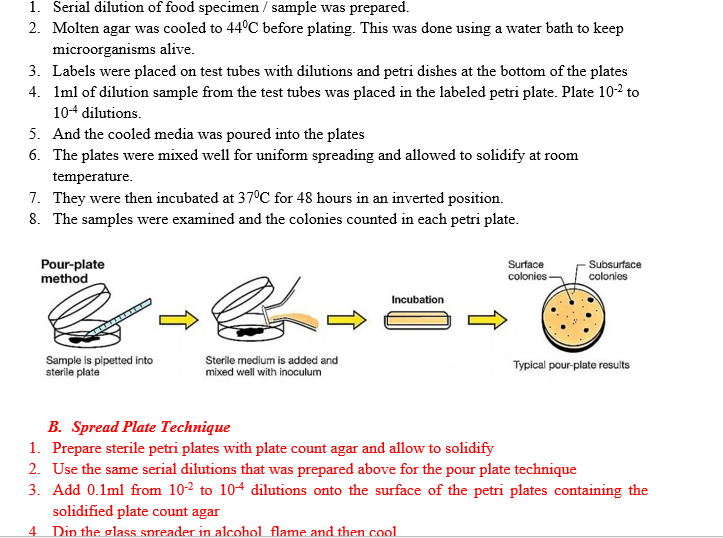 1. Serial dilution of food specimen / sample was prepared.
2. Molten agar was cooled to $44^0$C before plating. This was done using a water bath to keep microorganisms alive.
3. Labels were placed on test tubes with dilutions and petri dishes at the bottom of the plates
4. 1ml of dilution sample from the test tubes was placed in the labeled petri plate. Plate $10^{-2}$ to $10^{-4}$ dilutions.
5. And the cooled media was poured into the plates
6. The plates were mixed well for uniform spreading and allowed to solidify at room temperature.
7. They were then incubated at $37^0$C for 48 hours in an inverted position.
8. The samples were examined and the colonies counted in each petri plate.

Pour-plate method

Sample is pipetted into sterile plate

Sterile medium is added and mixed well with inoculum

Incubation

Surface colonies

Subsurface colonies

Typical pour-plate results

B. Spread Plate Technique
1. Prepare sterile petri plates with plate count agar and allow to solidify
2. Use the same serial dilutions that was prepared above for the pour plate technique
3. Add 0.1ml from $10^{-2}$ to $10^{-4}$ dilutions onto the surface of the petri plates containing the solidified plate count agar
4. Dip the glass spreader in alcohol, flame and then cool