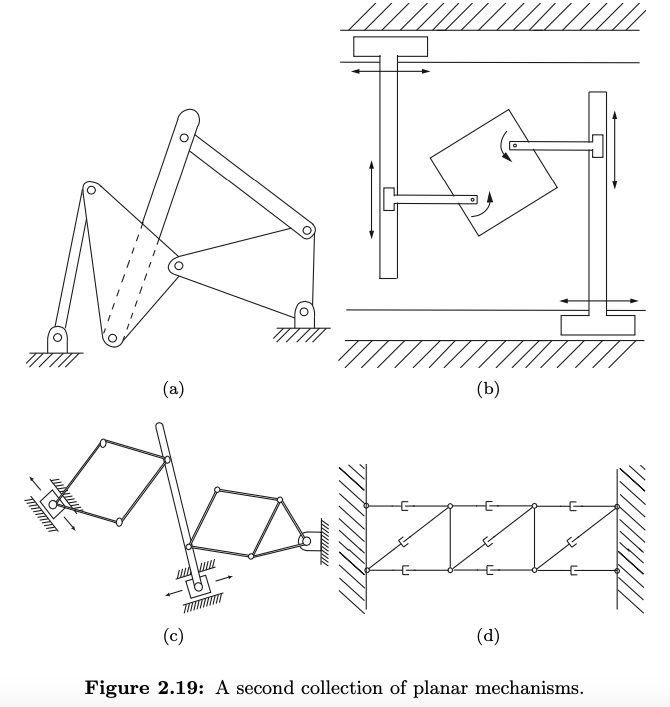 (a)

(b)

(c)

(d)

**Figure 2.19:** A second collection of planar mechanisms.