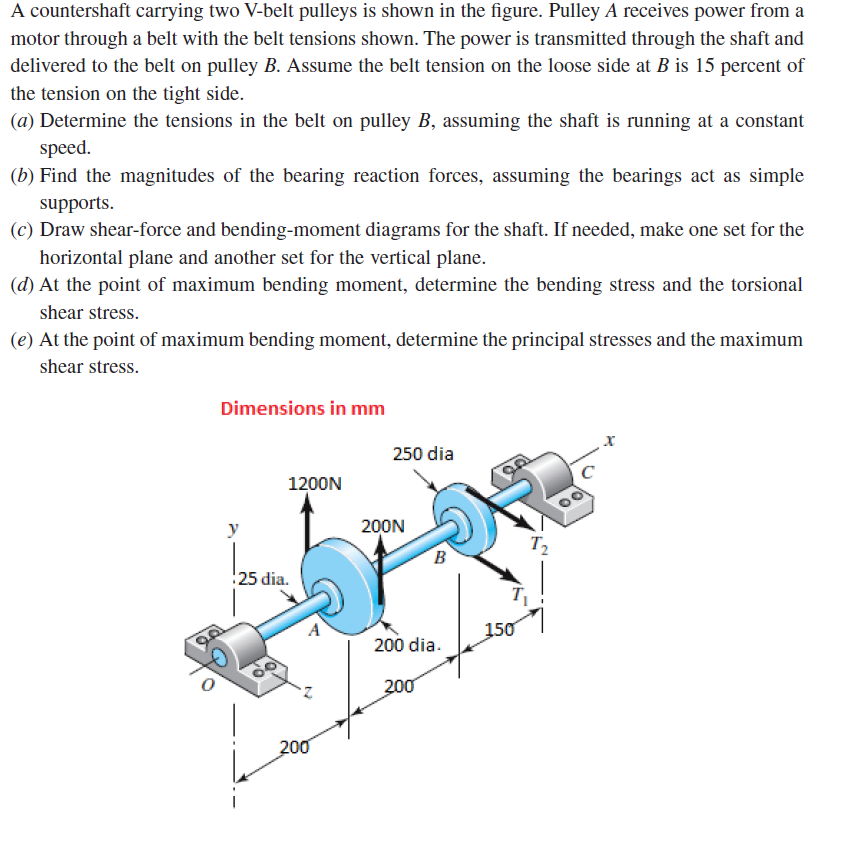 A countershaft carrying two V-belt pulleys is shown in the figure. Pulley $A$ receives power from a motor through a belt with the belt tensions shown. The power is transmitted through the shaft and delivered to the belt on pulley $B$. Assume the belt tension on the loose side at $B$ is 15 percent of the tension on the tight side.

($a$) Determine the tensions in the belt on pulley $B$, assuming the shaft is running at a constant speed.

($b$) Find the magnitudes of the bearing reaction forces, assuming the bearings act as simple supports.

($c$) Draw shear-force and bending-moment diagrams for the shaft. If needed, make one set for the horizontal plane and another set for the vertical plane.

($d$) At the point of maximum bending moment, determine the bending stress and the torsional shear stress.

($e$) At the point of maximum bending moment, determine the principal stresses and the maximum shear stress.

Dimensions in mm

250 dia

$x$

$C$

1200N

$y$

200N

$T_2$

$B$

25 dia.

$T_1$

$A$

150

200 dia.

$O$

$z$

200

200