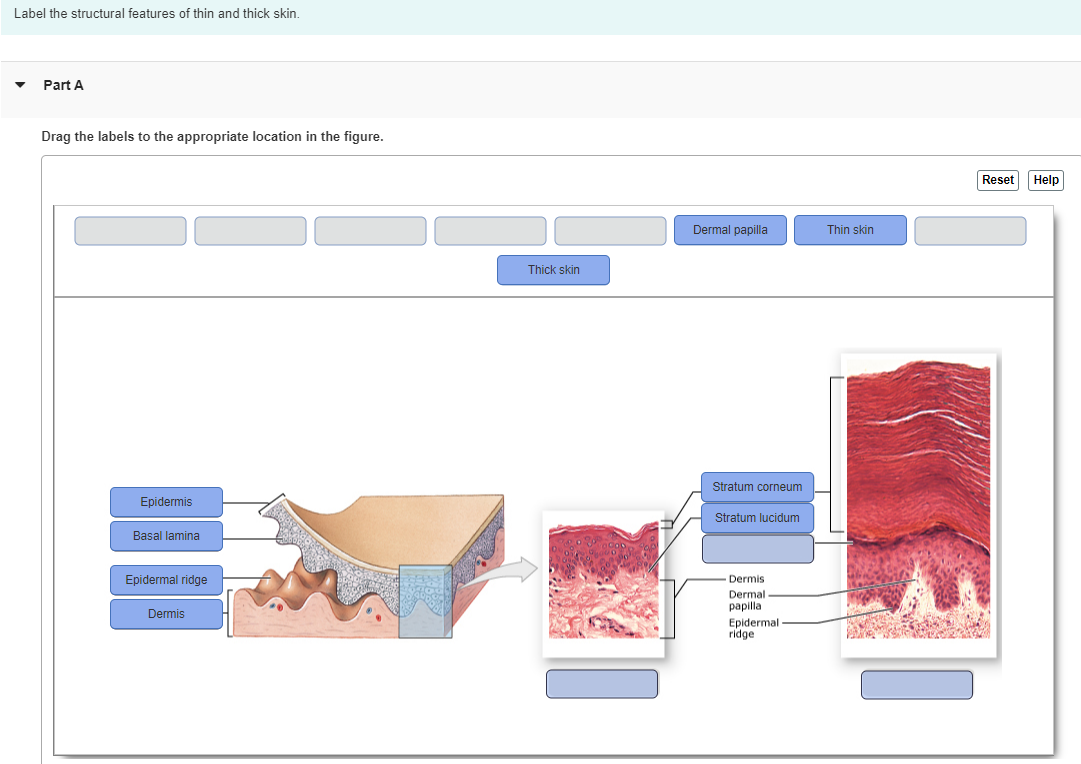 Label the structural features of thin and thick skin.

Part A

Drag the labels to the appropriate location in the figure.

Reset Help

Dermal papilla
Thin skin
Thick skin

Epidermis
Basal lamina
Epidermal ridge
Dermis

Stratum corneum
Stratum lucidum

Dermis
Dermal papilla
Epidermal ridge