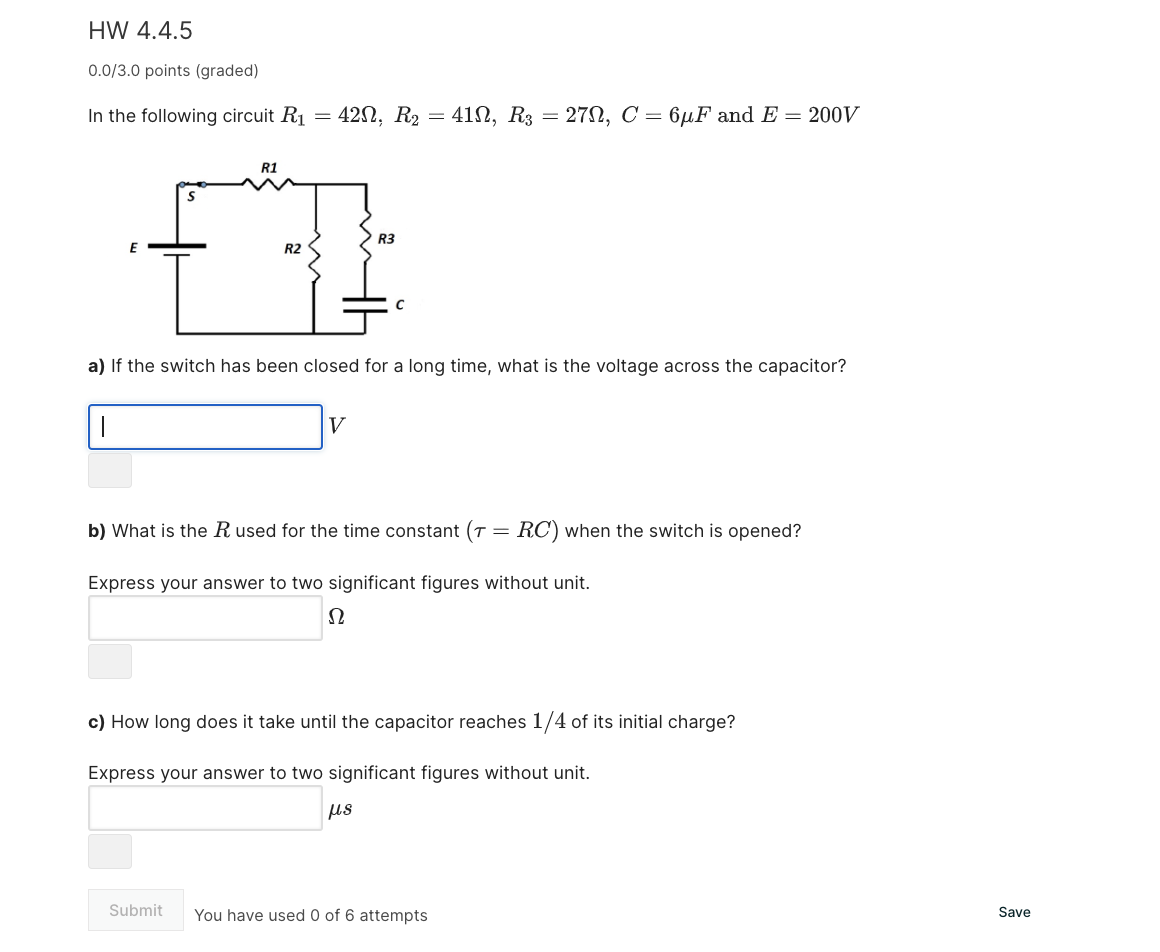 HW 4.4.5

0.0/3.0 points (graded)

In the following circuit $R_1 = 42\Omega,\ R_2 = 41\Omega,\ R_3 = 27\Omega,\ C = 6\mu F$ and $E = 200V$

R1
S
E
R2
R3
C

**a)** If the switch has been closed for a long time, what is the voltage across the capacitor?

$V$

**b)** What is the $R$ used for the time constant $(\tau = RC)$ when the switch is opened?

Express your answer to two significant figures without unit.

$\Omega$

**c)** How long does it take until the capacitor reaches $1/4$ of its initial charge?

Express your answer to two significant figures without unit.

$\mu s$

Submit

You have used 0 of 6 attempts

Save