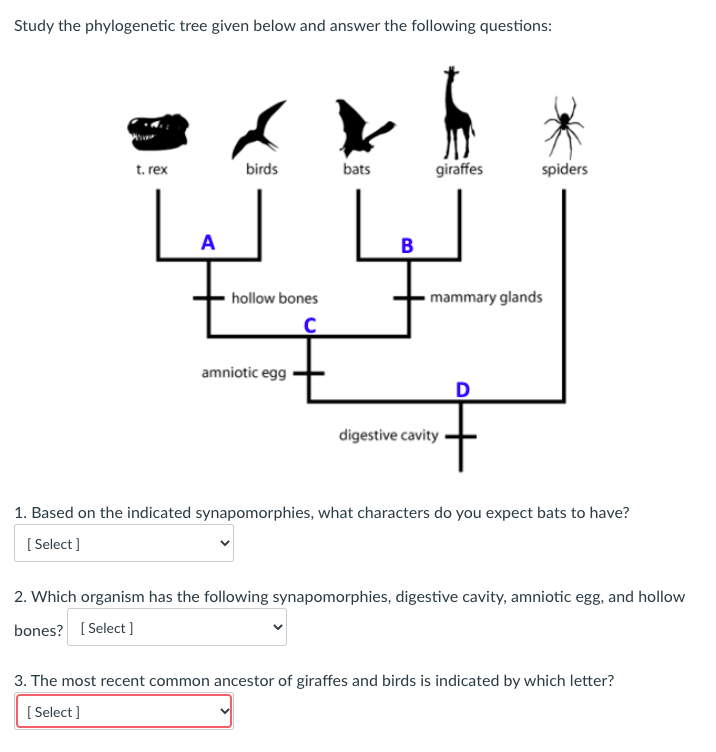 Study the phylogenetic tree given below and answer the following questions:

t. rex
birds
bats
giraffes
spiders

A
B

hollow bones
mammary glands
C

amniotic egg
D

digestive cavity

1. Based on the indicated synapomorphies, what characters do you expect bats to have?

[ Select ]

2. Which organism has the following synapomorphies, digestive cavity, amniotic egg, and hollow bones? [ Select ]

3. The most recent common ancestor of giraffes and birds is indicated by which letter?

[ Select ]