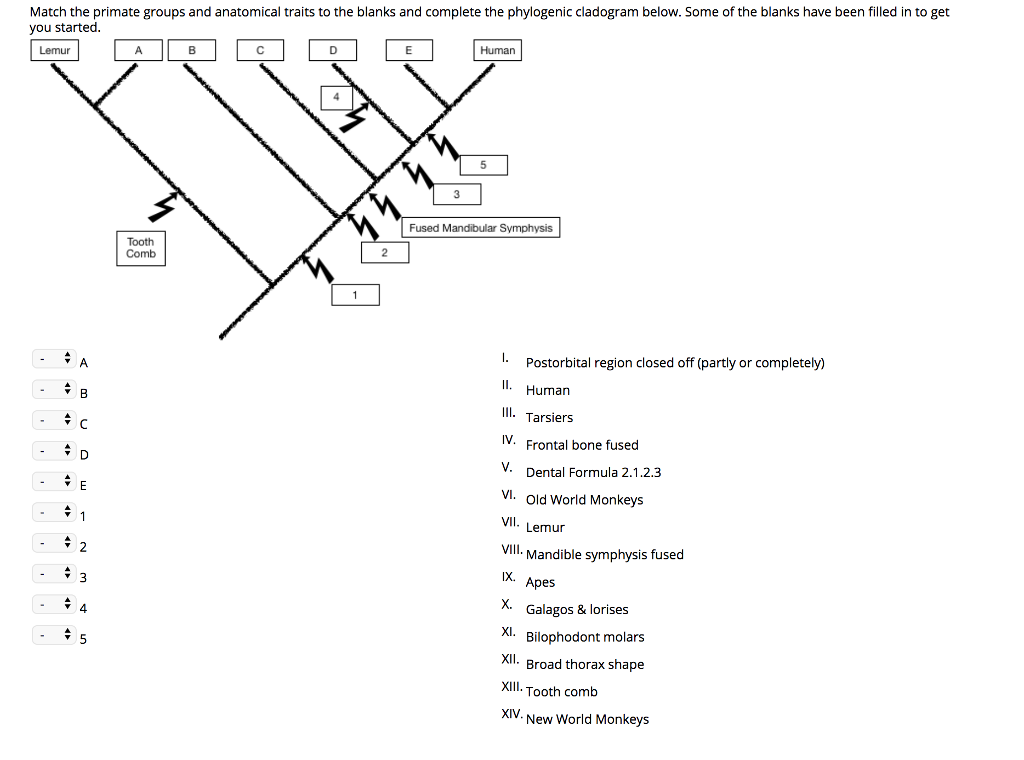 Match the primate groups and anatomical traits to the blanks and complete the phylogenic cladogram below. Some of the blanks have been filled in to get you started.

Lemur
A
B
C
D
E
Human
4
5
3
Fused Mandibular Symphysis
Tooth Comb
2
1

- A
- B
- C
- D
- E
- 1
- 2
- 3
- 4
- 5

I. Postorbital region closed off (partly or completely)
II. Human
III. Tarsiers
IV. Frontal bone fused
V. Dental Formula 2.1.2.3
VI. Old World Monkeys
VII. Lemur
VIII. Mandible symphysis fused
IX. Apes
X. Galagos & lorises
XI. Bilophodont molars
XII. Broad thorax shape
XIII. Tooth comb
XIV. New World Monkeys