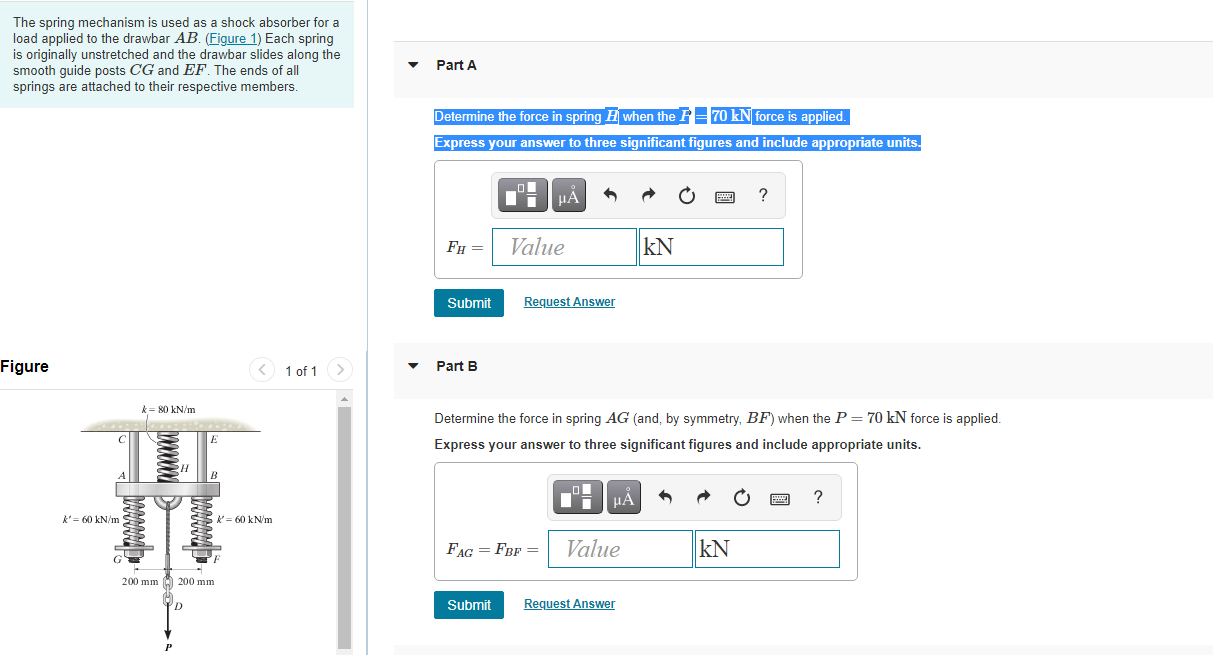 The spring mechanism is used as a shock absorber for a load applied to the drawbar $AB$. (Figure 1) Each spring is originally unstretched and the drawbar slides along the smooth guide posts $CG$ and $EF$. The ends of all springs are attached to their respective members.

Figure

1 of 1

$k = 80$ kN/m

C

E

H

A

B

$k' = 60$ kN/m

$k' = 60$ kN/m

G

F

200 mm

200 mm

D

P

Part A

Determine the force in spring $H$ when the $P = 70$ kN force is applied.

Express your answer to three significant figures and include appropriate units.

μÅ

?

$F_H =$ Value kN

Submit

Request Answer

Part B

Determine the force in spring $AG$ (and, by symmetry, $BF$) when the $P = 70$ kN force is applied.

Express your answer to three significant figures and include appropriate units.

μÅ

?

$F_{AG} = F_{BF} =$ Value kN

Submit

Request Answer