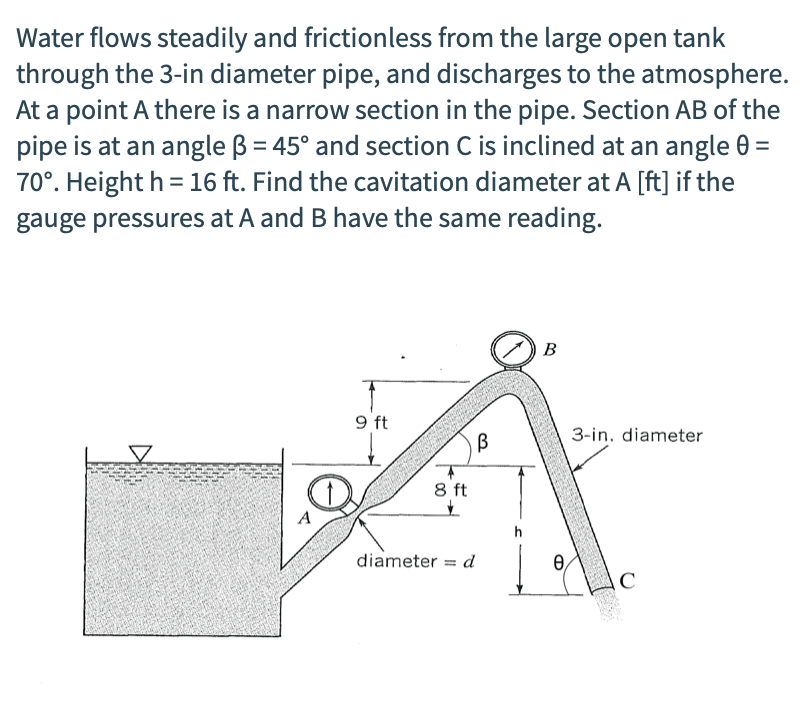 Water flows steadily and frictionless from the large open tank through the 3-in diameter pipe, and discharges to the atmosphere. At a point A there is a narrow section in the pipe. Section AB of the pipe is at an angle β = 45° and section C is inclined at an angle θ = 70°. Height h = 16 ft. Find the cavitation diameter at A [ft] if the gauge pressures at A and B have the same reading.

B
9 ft
β
3-in. diameter
8 ft
A
h
diameter = d
θ
C