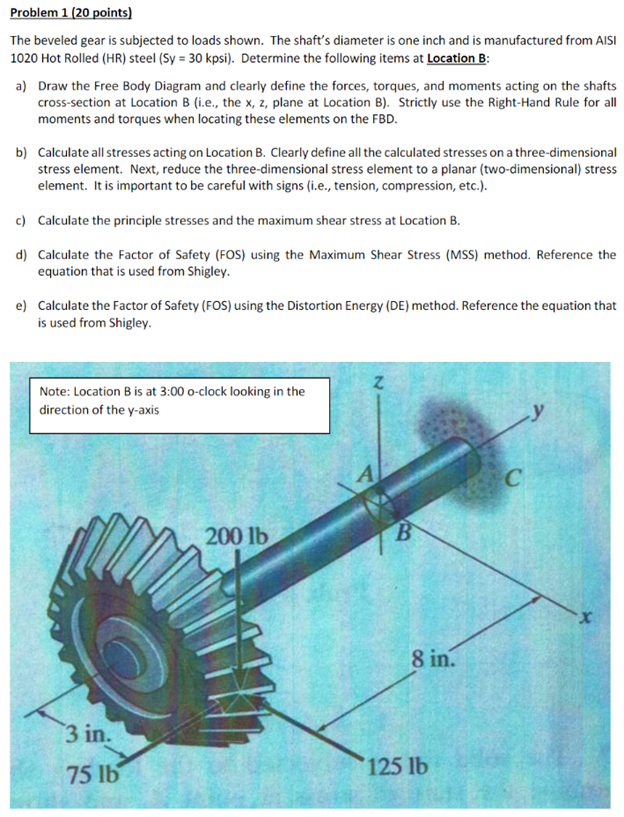 Problem 1 (20 points)

The beveled gear is subjected to loads shown. The shaft's diameter is one inch and is manufactured from AISI 1020 Hot Rolled (HR) steel (Sy = 30 kpsi). Determine the following items at Location B:

a) Draw the Free Body Diagram and clearly define the forces, torques, and moments acting on the shafts cross-section at Location B (i.e., the x, z, plane at Location B). Strictly use the Right-Hand Rule for all moments and torques when locating these elements on the FBD.

b) Calculate all stresses acting on Location B. Clearly define all the calculated stresses on a three-dimensional stress element. Next, reduce the three-dimensional stress element to a planar (two-dimensional) stress element. It is important to be careful with signs (i.e., tension, compression, etc.).

c) Calculate the principle stresses and the maximum shear stress at Location B.

d) Calculate the Factor of Safety (FOS) using the Maximum Shear Stress (MSS) method. Reference the equation that is used from Shigley.

e) Calculate the Factor of Safety (FOS) using the Distortion Energy (DE) method. Reference the equation that is used from Shigley.

Note: Location B is at 3:00 o-clock looking in the direction of the y-axis

z
y
A
C
B
200 lb
x
8 in.
3 in.
75 lb
125 lb