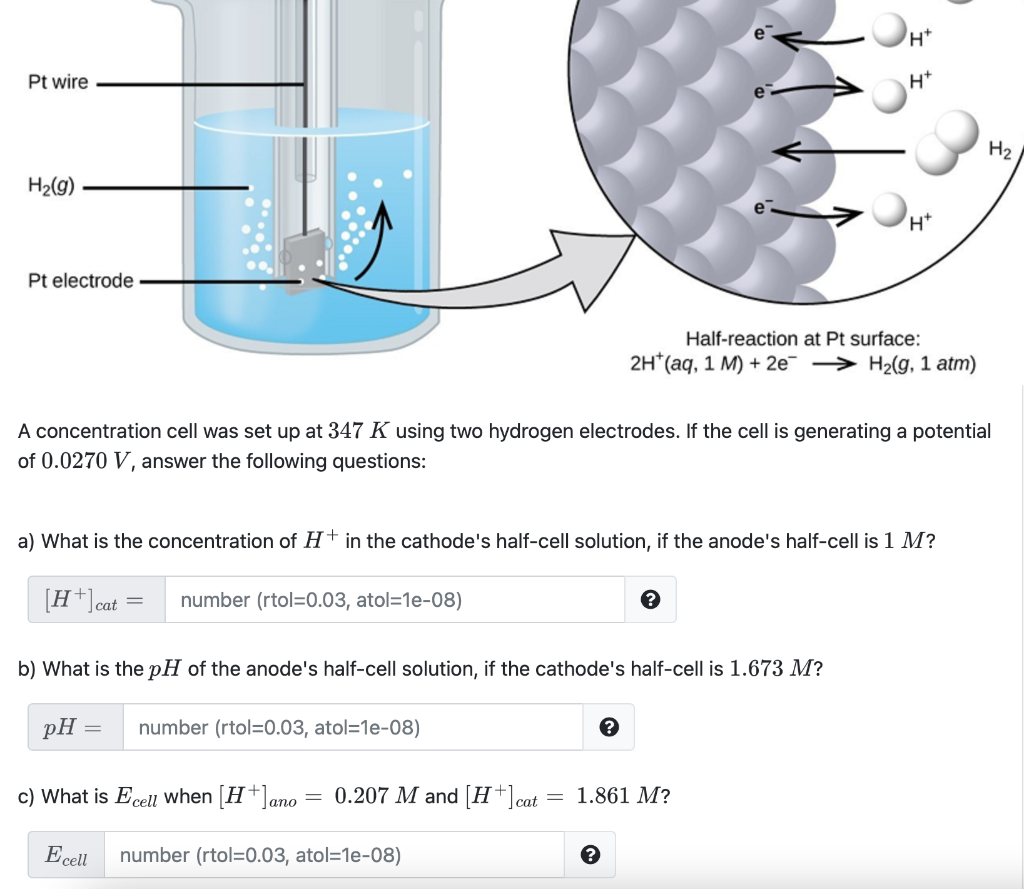 Pt wire

$H_2(g)$

Pt electrode

$e^-$ $H^+$

$e^-$ $H^+$

$H_2$

$e^-$ $H^+$

Half-reaction at Pt surface:
$2H^+(aq, 1\ M) + 2e^- \longrightarrow H_2(g, 1\ atm)$

A concentration cell was set up at $347\ K$ using two hydrogen electrodes. If the cell is generating a potential of $0.0270\ V$, answer the following questions:

a) What is the concentration of $H^+$ in the cathode's half-cell solution, if the anode's half-cell is $1\ M$?

$[H^+]_{cat} =$ number (rtol=0.03, atol=1e-08) ?

b) What is the $pH$ of the anode's half-cell solution, if the cathode's half-cell is $1.673\ M$?

$pH =$ number (rtol=0.03, atol=1e-08) ?

c) What is $E_{cell}$ when $[H^+]_{ano} = 0.207\ M$ and $[H^+]_{cat} = 1.861\ M$?

$E_{cell}$ number (rtol=0.03, atol=1e-08) ?