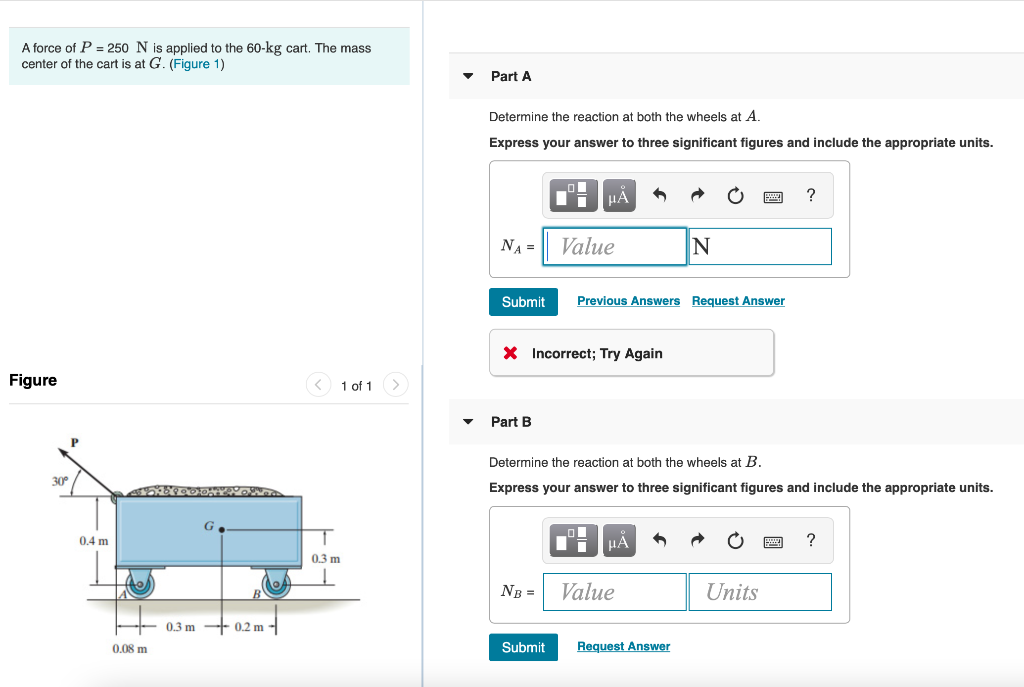 A force of $P$ = 250 N is applied to the 60-kg cart. The mass center of the cart is at $G$. (Figure 1)

Figure

1 of 1

P

30°

G

0.4 m

0.3 m

A

B

0.3 m

0.2 m

0.08 m

Part A

Determine the reaction at both the wheels at $A$.

Express your answer to three significant figures and include the appropriate units.

μÅ

?

$N_A$ = Value N

Submit Previous Answers Request Answer

Incorrect; Try Again

Part B

Determine the reaction at both the wheels at $B$.

Express your answer to three significant figures and include the appropriate units.

μÅ

?

$N_B$ = Value Units

Submit Request Answer