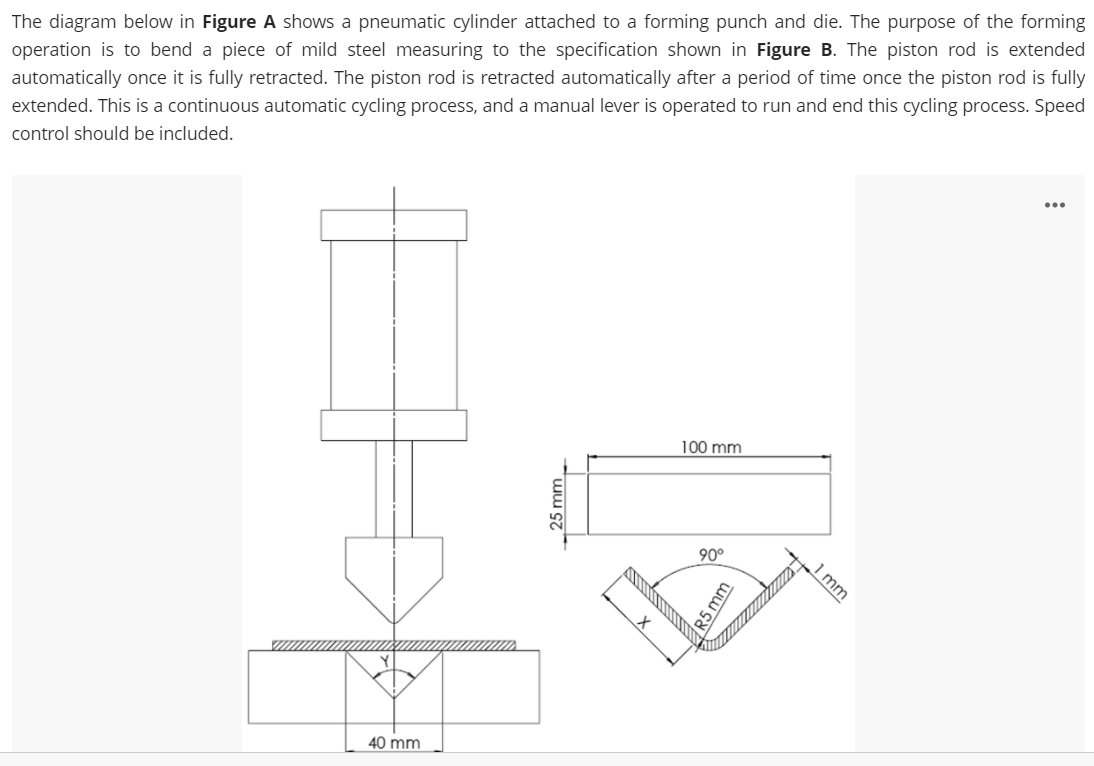 The diagram below in **Figure A** shows a pneumatic cylinder attached to a forming punch and die. The purpose of the forming operation is to bend a piece of mild steel measuring to the specification shown in **Figure B**. The piston rod is extended automatically once it is fully retracted. The piston rod is retracted automatically after a period of time once the piston rod is fully extended. This is a continuous automatic cycling process, and a manual lever is operated to run and end this cycling process. Speed control should be included.

...

Y

40 mm

25 mm

100 mm

90°

X

R5 mm

1 mm