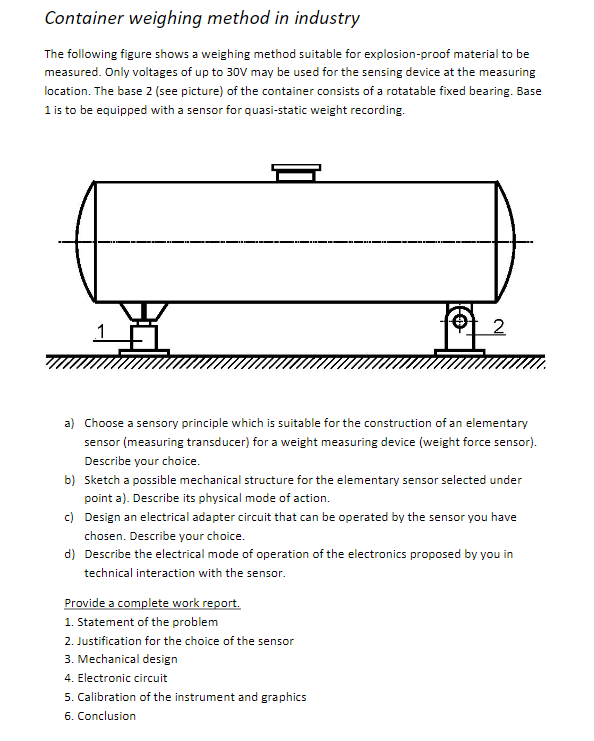 Container weighing method in industry

The following figure shows a weighing method suitable for explosion-proof material to be measured. Only voltages of up to 30V may be used for the sensing device at the measuring location. The base 2 (see picture) of the container consists of a rotatable fixed bearing. Base 1 is to be equipped with a sensor for quasi-static weight recording.

1

2

a) Choose a sensory principle which is suitable for the construction of an elementary sensor (measuring transducer) for a weight measuring device (weight force sensor). Describe your choice.
b) Sketch a possible mechanical structure for the elementary sensor selected under point a). Describe its physical mode of action.
c) Design an electrical adapter circuit that can be operated by the sensor you have chosen. Describe your choice.
d) Describe the electrical mode of operation of the electronics proposed by you in technical interaction with the sensor.

Provide a complete work report.
1. Statement of the problem
2. Justification for the choice of the sensor
3. Mechanical design
4. Electronic circuit
5. Calibration of the instrument and graphics
6. Conclusion