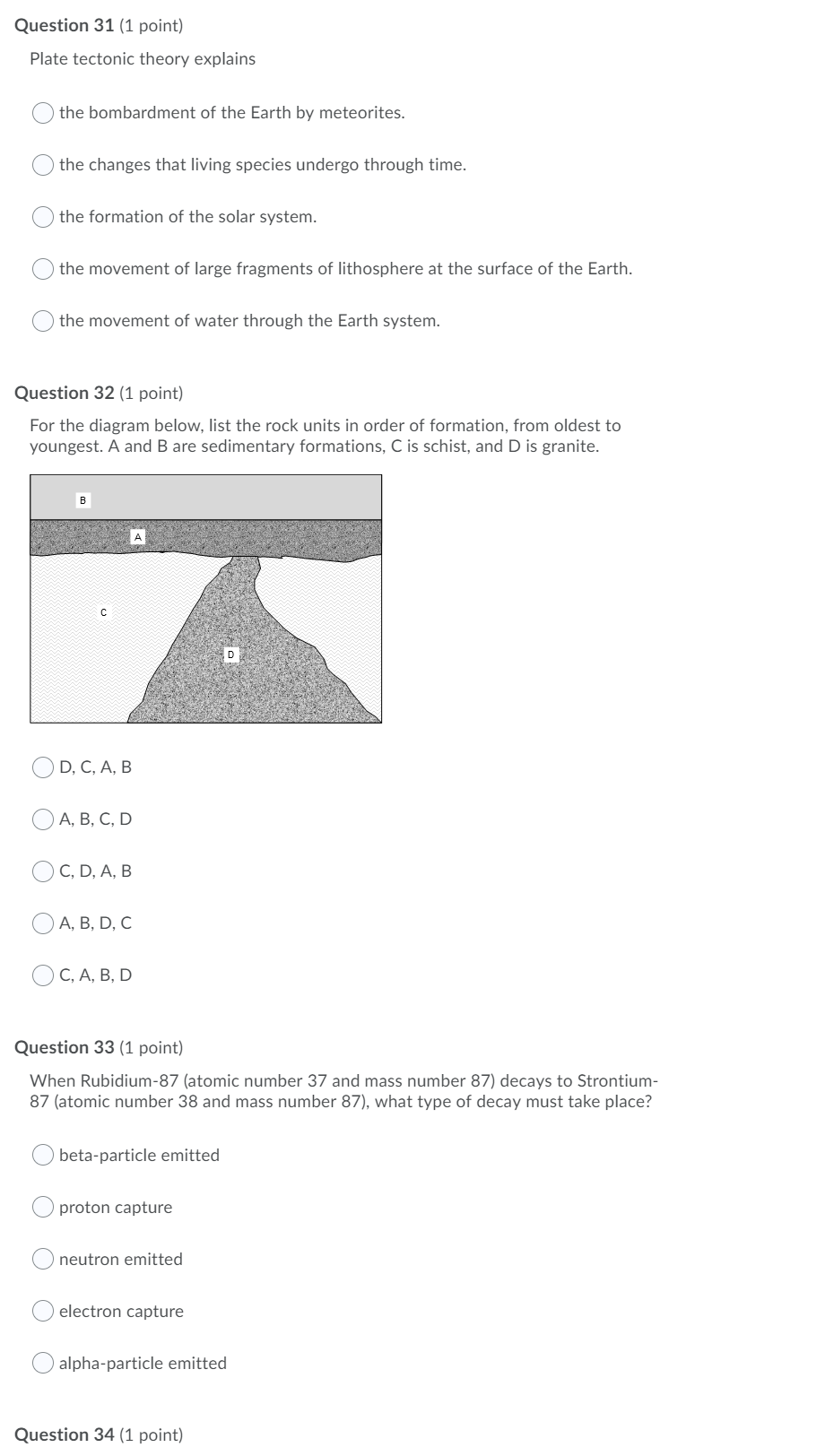 Question 31 (1 point)

Plate tectonic theory explains

the bombardment of the Earth by meteorites.

the changes that living species undergo through time.

the formation of the solar system.

the movement of large fragments of lithosphere at the surface of the Earth.

the movement of water through the Earth system.

Question 32 (1 point)

For the diagram below, list the rock units in order of formation, from oldest to youngest. A and B are sedimentary formations, C is schist, and D is granite.

B

A

C

D

D, C, A, B

A, B, C, D

C, D, A, B

A, B, D, C

C, A, B, D

Question 33 (1 point)

When Rubidium-87 (atomic number 37 and mass number 87) decays to Strontium-87 (atomic number 38 and mass number 87), what type of decay must take place?

beta-particle emitted

proton capture

neutron emitted

electron capture

alpha-particle emitted

Question 34 (1 point)