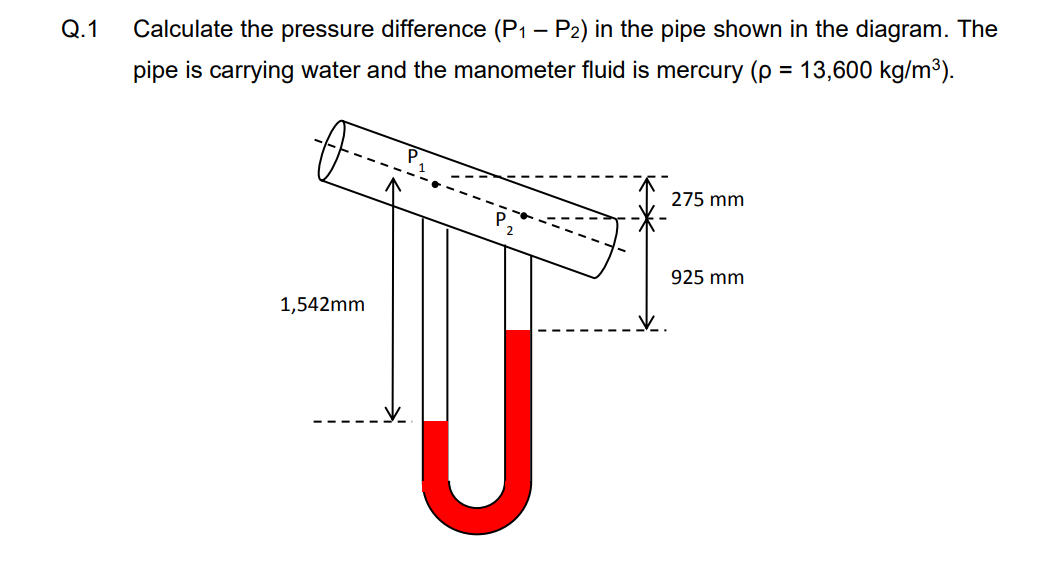 Q.1 Calculate the pressure difference ($P_1 - P_2$) in the pipe shown in the diagram. The pipe is carrying water and the manometer fluid is mercury ($\rho$ = 13,600 kg/m$^3$).

$P_1$

$P_2$

275 mm

925 mm

1,542mm