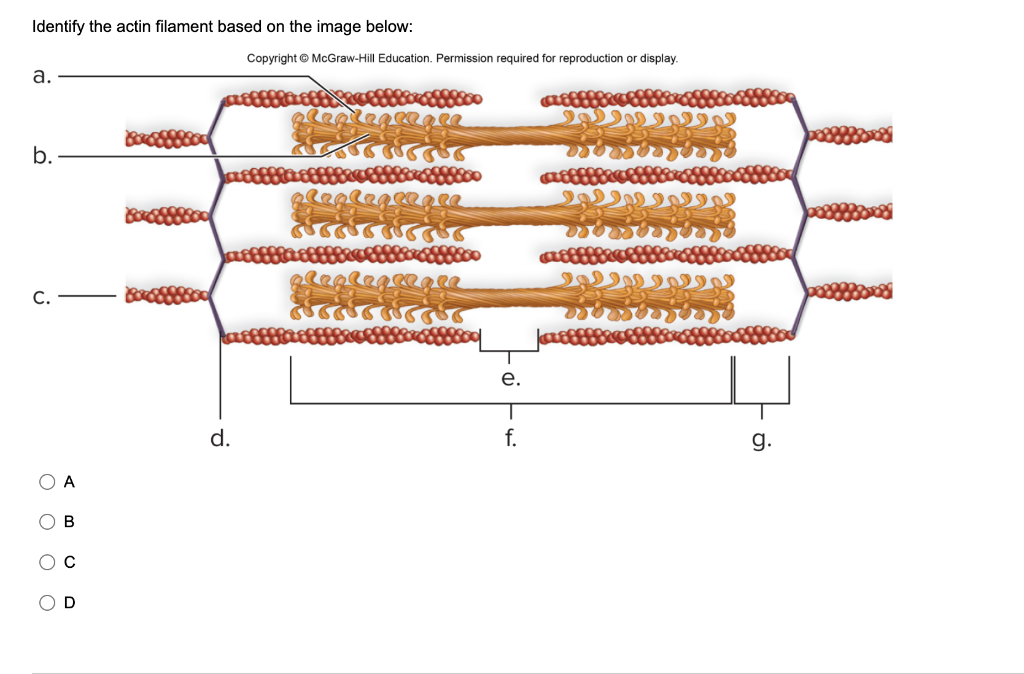 Identify the actin filament based on the image below:

Copyright © McGraw-Hill Education. Permission required for reproduction or display.

a.

b.

c.

e.

d.

f.

g.

A

B

C

D