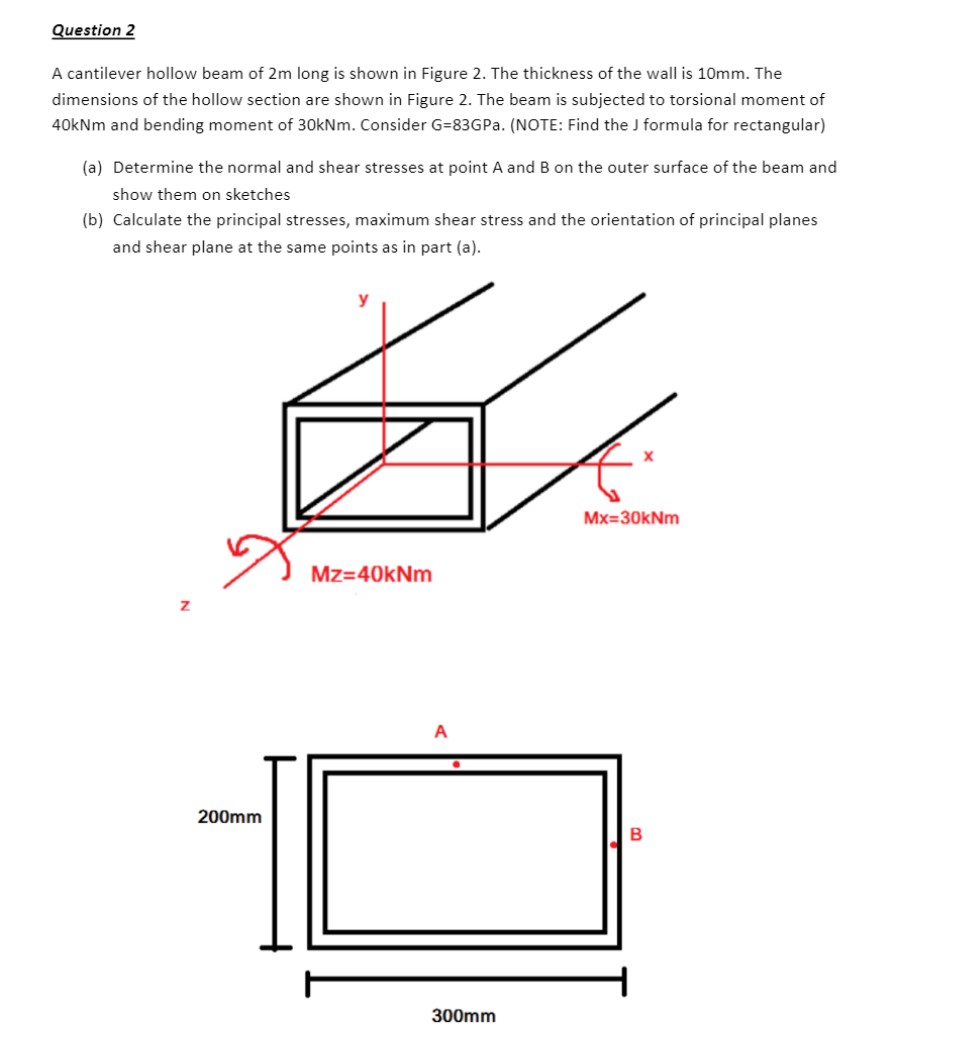 Question 2

A cantilever hollow beam of 2m long is shown in Figure 2. The thickness of the wall is 10mm. The dimensions of the hollow section are shown in Figure 2. The beam is subjected to torsional moment of 40kNm and bending moment of 30kNm. Consider G=83GPa. (NOTE: Find the J formula for rectangular)

(a) Determine the normal and shear stresses at point A and B on the outer surface of the beam and show them on sketches

(b) Calculate the principal stresses, maximum shear stress and the orientation of principal planes and shear plane at the same points as in part (a).

y

x

Mx=30kNm

Mz=40kNm

z

A

200mm

B

300mm