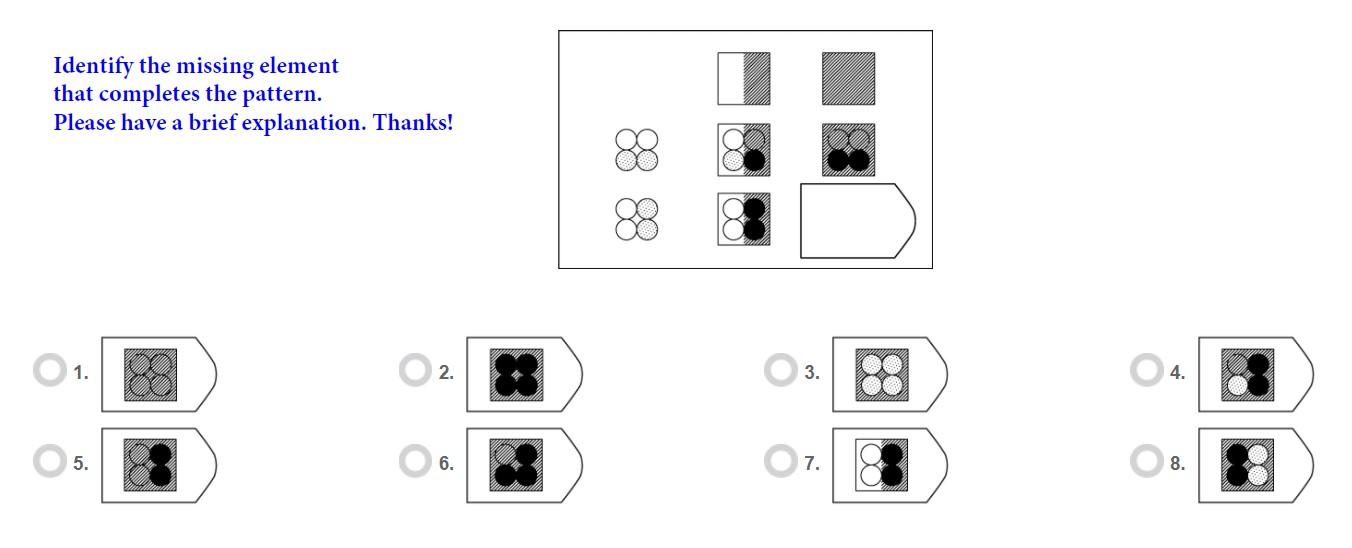 Identify the missing element that completes the pattern.
Please have a brief explanation. Thanks!

1.
2.
3.
4.
5.
6.
7.
8.