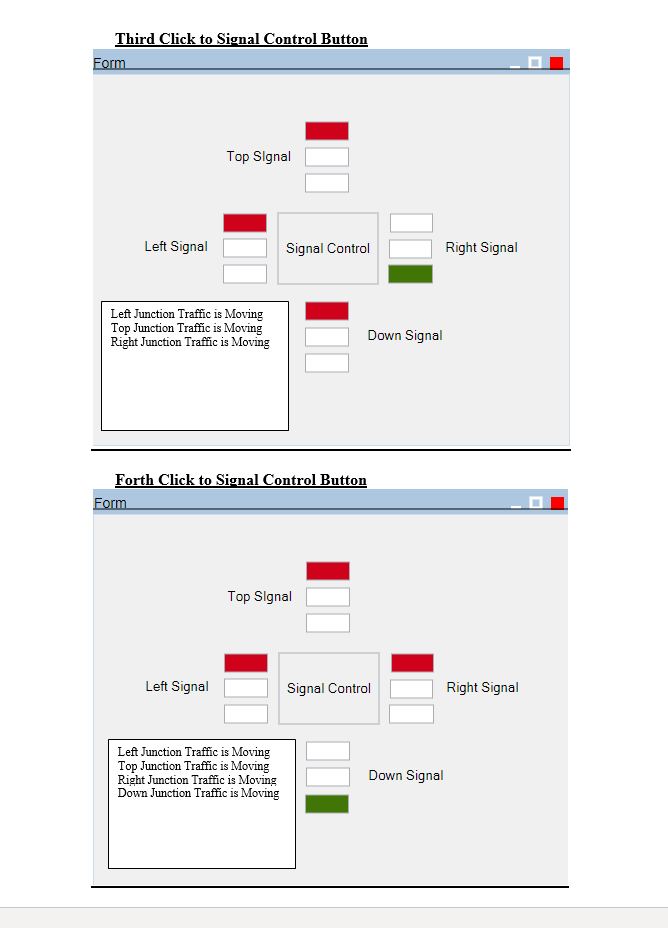 Third Click to Signal Control Button

Form

Top SIgnal

Left Signal

Signal Control

Right Signal

Left Junction Traffic is Moving
Top Junction Traffic is Moving
Right Junction Traffic is Moving

Down Signal

Forth Click to Signal Control Button

Form

Top SIgnal

Left Signal

Signal Control

Right Signal

Left Junction Traffic is Moving
Top Junction Traffic is Moving
Right Junction Traffic is Moving
Down Junction Traffic is Moving

Down Signal