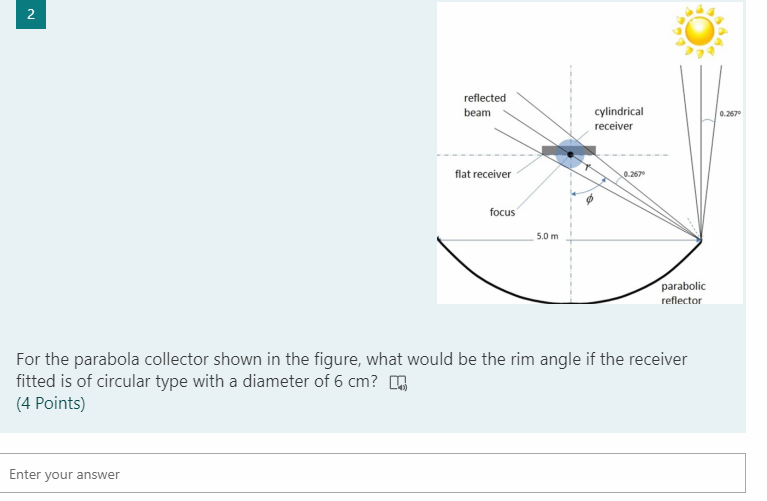 2

reflected beam

cylindrical receiver

0.267°

flat receiver

$r$

0.267°

$\phi$

focus

5.0 m

parabolic reflector

For the parabola collector shown in the figure, what would be the rim angle if the receiver fitted is of circular type with a diameter of 6 cm?
(4 Points)

Enter your answer