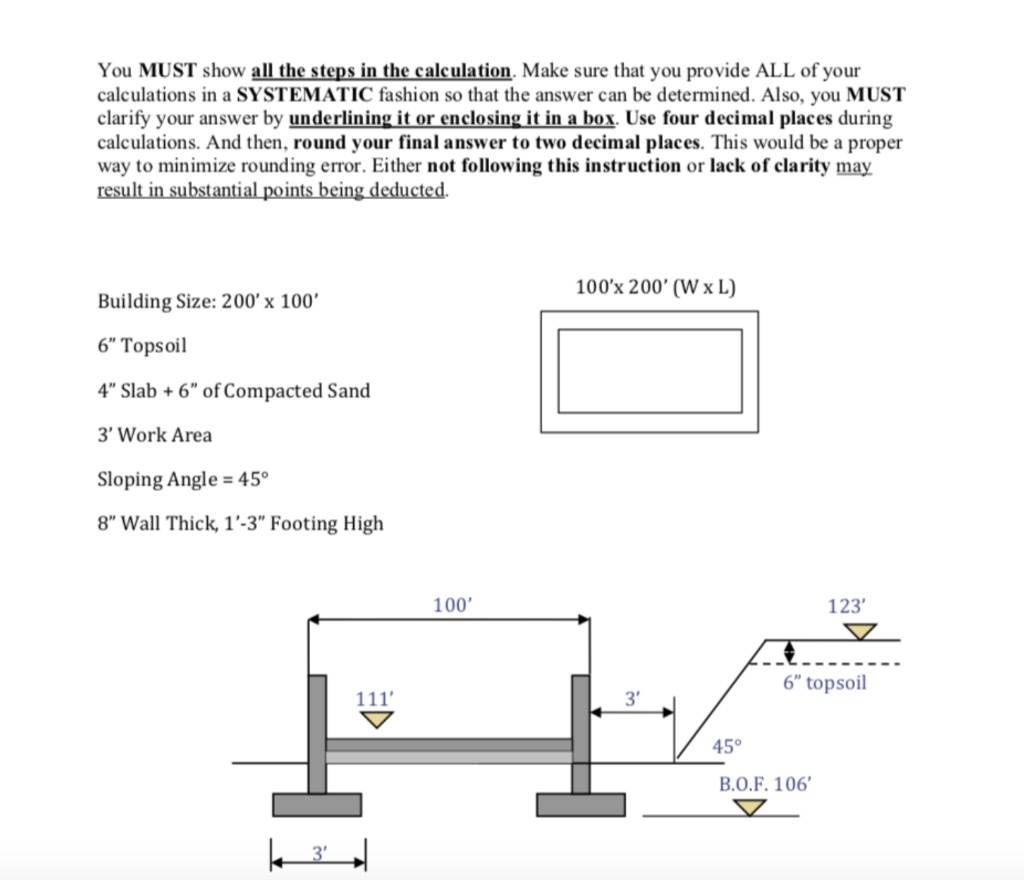 You MUST show all the steps in the calculation. Make sure that you provide ALL of your calculations in a SYSTEMATIC fashion so that the answer can be determined. Also, you MUST clarify your answer by underlining it or enclosing it in a box. Use four decimal places during calculations. And then, round your final answer to two decimal places. This would be a proper way to minimize rounding error. Either not following this instruction or lack of clarity may result in substantial points being deducted.

Building Size: 200' x 100'

6" Topsoil

4" Slab + 6" of Compacted Sand

3' Work Area

Sloping Angle = 45°

8" Wall Thick, 1'-3" Footing High

100'x 200' (W x L)

100'

123'

6" topsoil

111'

3'

45°

B.O.F. 106'

3'