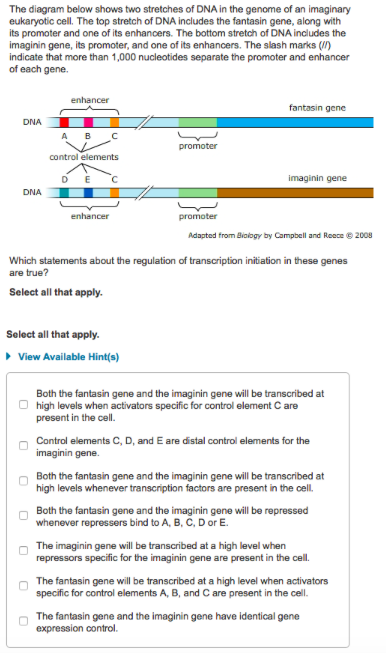 The diagram below shows two stretches of DNA in the genome of an imaginary eukaryotic cell. The top stretch of DNA includes the fantasin gene, along with its promoter and one of its enhancers. The bottom stretch of DNA includes the imaginin gene, its promoter, and one of its enhancers. The slash marks (//) indicate that more than 1,000 nucleotides separate the promoter and enhancer of each gene.

enhancer
fantasin gene
DNA
A B C
promoter
control elements
D E C
imaginin gene
DNA
enhancer
promoter

Adapted from Biology by Campbell and Reece © 2008

Which statements about the regulation of transcription initiation in these genes are true?

Select all that apply.

Select all that apply.

View Available Hint(s)

Both the fantasin gene and the imaginin gene will be transcribed at high levels when activators specific for control element C are present in the cell.

Control elements C, D, and E are distal control elements for the imaginin gene.

Both the fantasin gene and the imaginin gene will be transcribed at high levels whenever transcription factors are present in the cell.

Both the fantasin gene and the imaginin gene will be repressed whenever repressers bind to A, B, C, D or E.

The imaginin gene will be transcribed at a high level when repressors specific for the imaginin gene are present in the cell.

The fantasin gene will be transcribed at a high level when activators specific for control elements A, B, and C are present in the cell.

The fantasin gene and the imaginin gene have identical gene expression control.