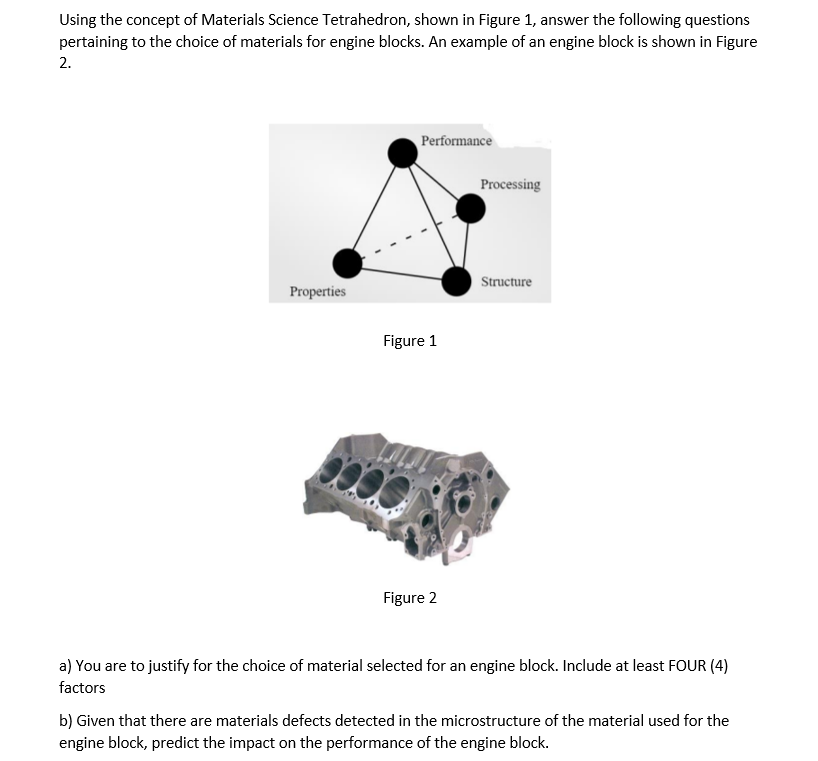 Using the concept of Materials Science Tetrahedron, shown in Figure 1, answer the following questions pertaining to the choice of materials for engine blocks. An example of an engine block is shown in Figure 2.

Performance

Processing

Structure

Properties

Figure 1

Figure 2

a) You are to justify for the choice of material selected for an engine block. Include at least FOUR (4) factors

b) Given that there are materials defects detected in the microstructure of the material used for the engine block, predict the impact on the performance of the engine block.