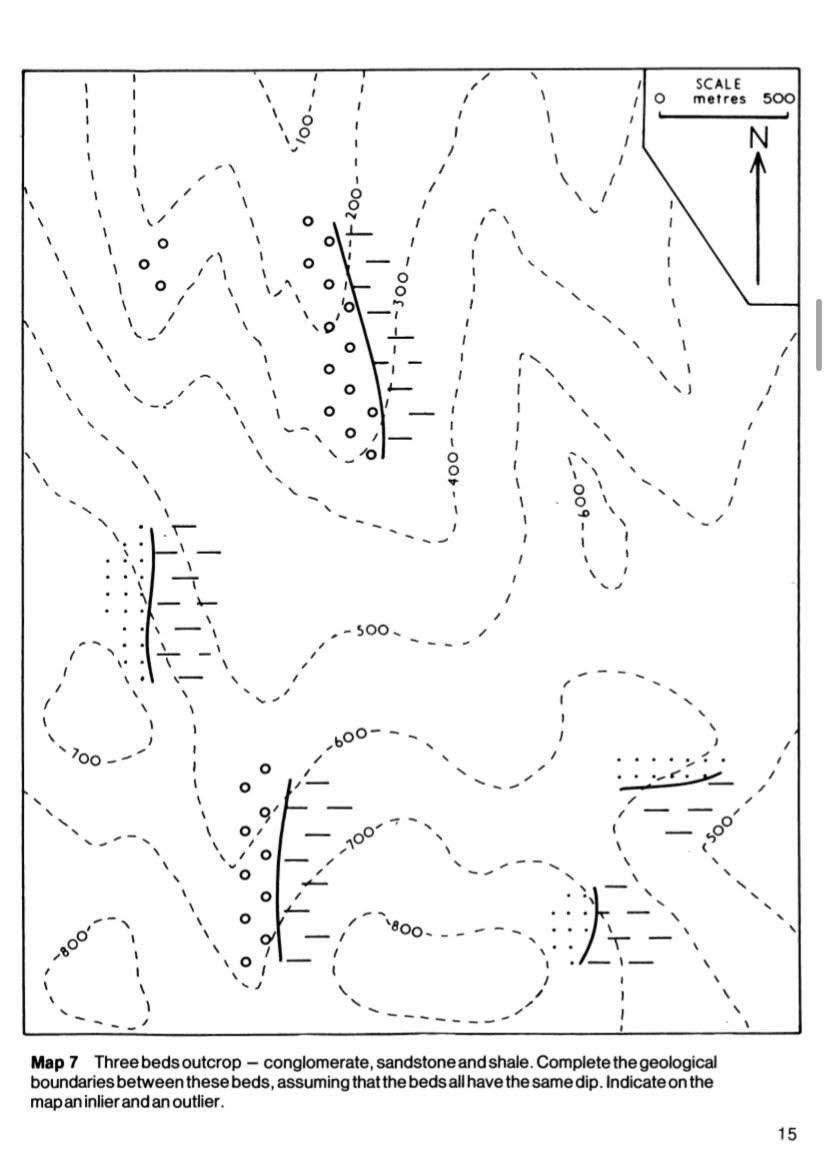 SCALE
0 metres 500

N

100
200
300
400
600
500
700
600
700
500
800
800

**Map 7** Three beds outcrop – conglomerate, sandstone and shale. Complete the geological boundaries between these beds, assuming that the beds all have the same dip. Indicate on the map an inlier and an outlier.

15