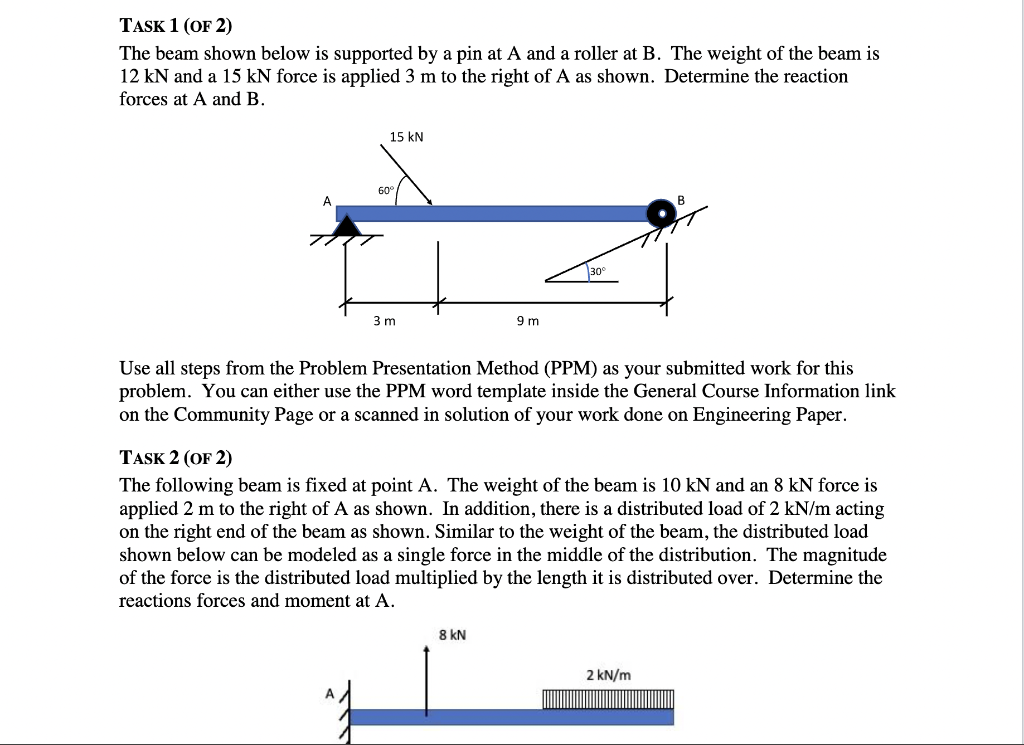 TASK 1 (OF 2)
The beam shown below is supported by a pin at A and a roller at B. The weight of the beam is 12 kN and a 15 kN force is applied 3 m to the right of A as shown. Determine the reaction forces at A and B.

15 kN
60°
A
B
30°
3 m
9 m

Use all steps from the Problem Presentation Method (PPM) as your submitted work for this problem. You can either use the PPM word template inside the General Course Information link on the Community Page or a scanned in solution of your work done on Engineering Paper.

TASK 2 (OF 2)
The following beam is fixed at point A. The weight of the beam is 10 kN and an 8 kN force is applied 2 m to the right of A as shown. In addition, there is a distributed load of 2 kN/m acting on the right end of the beam as shown. Similar to the weight of the beam, the distributed load shown below can be modeled as a single force in the middle of the distribution. The magnitude of the force is the distributed load multiplied by the length it is distributed over. Determine the reactions forces and moment at A.

8 kN
2 kN/m
A