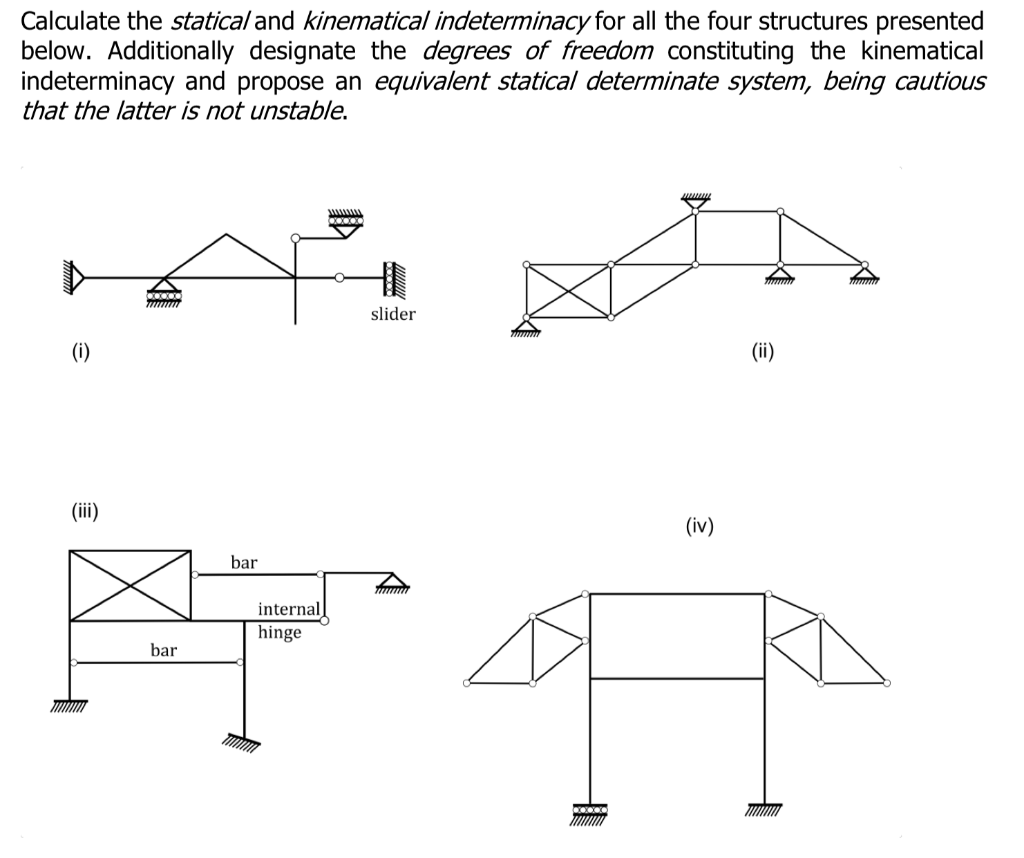 Calculate the statical and kinematical indeterminacy for all the four structures presented below. Additionally designate the degrees of freedom constituting the kinematical indeterminacy and propose an equivalent statical determinate system, being cautious that the latter is not unstable.

slider

(i)

(ii)

(iii)

bar

internal hinge

bar

(iv)