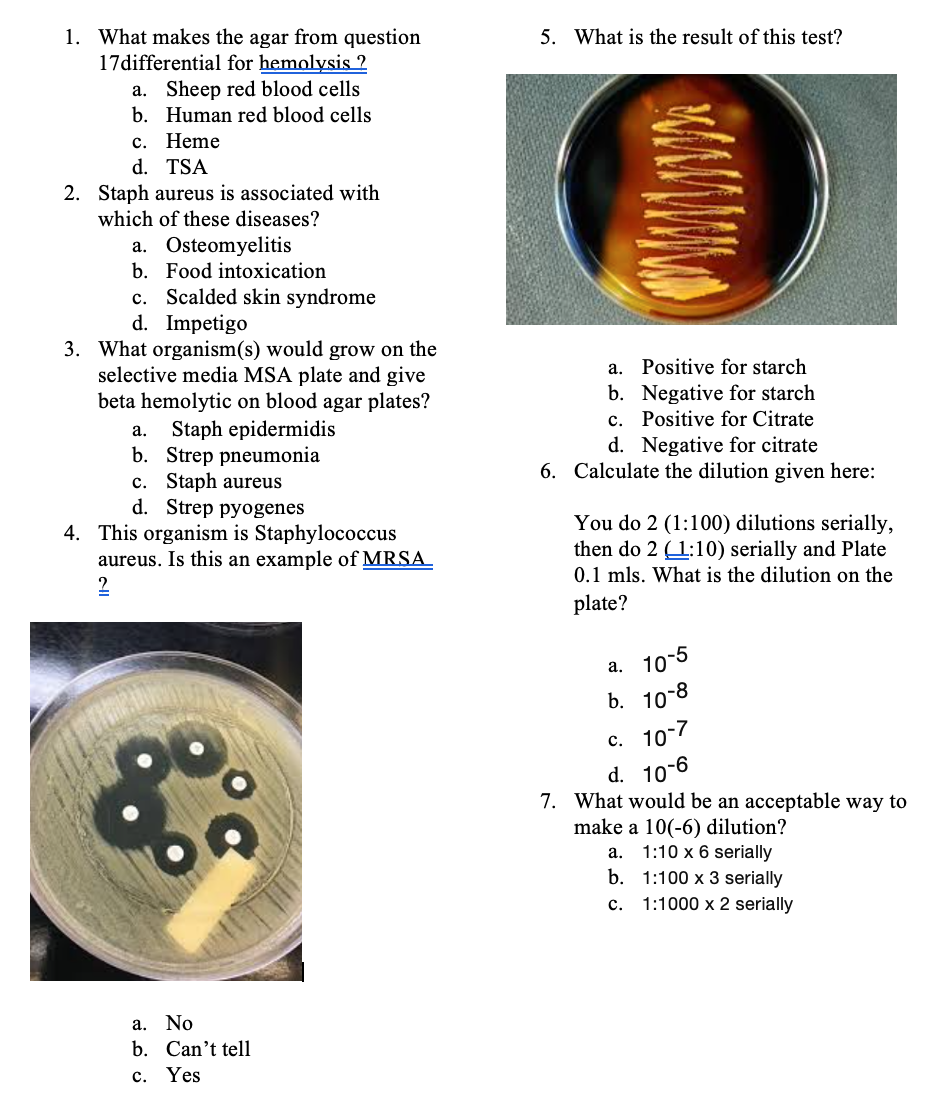 1. What makes the agar from question 17differential for hemolysis ?
a. Sheep red blood cells
b. Human red blood cells
c. Heme
d. TSA
2. Staph aureus is associated with which of these diseases?
a. Osteomyelitis
b. Food intoxication
c. Scalded skin syndrome
d. Impetigo
3. What organism(s) would grow on the selective media MSA plate and give beta hemolytic on blood agar plates?
a. Staph epidermidis
b. Strep pneumonia
c. Staph aureus
d. Strep pyogenes
4. This organism is Staphylococcus aureus. Is this an example of MRSA ?

a. No
b. Can't tell
c. Yes

5. What is the result of this test?

a. Positive for starch
b. Negative for starch
c. Positive for Citrate
d. Negative for citrate
6. Calculate the dilution given here:

You do 2 (1:100) dilutions serially, then do 2 (1:10) serially and Plate 0.1 mls. What is the dilution on the plate?

a. $10^{-5}$
b. $10^{-8}$
c. $10^{-7}$
d. $10^{-6}$
7. What would be an acceptable way to make a 10(-6) dilution?
a. 1:10 x 6 serially
b. 1:100 x 3 serially
c. 1:1000 x 2 serially