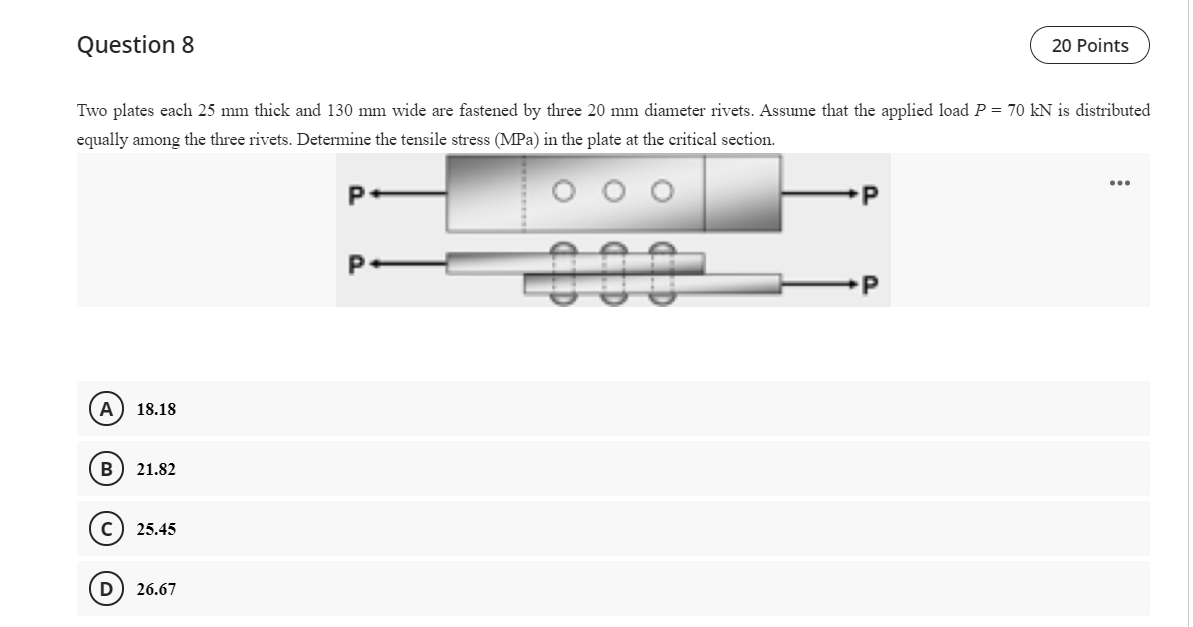 Question 8

20 Points

Two plates each 25 mm thick and 130 mm wide are fastened by three 20 mm diameter rivets. Assume that the applied load $P = 70$ kN is distributed equally among the three rivets. Determine the tensile stress (MPa) in the plate at the critical section.

P

P

P

P

...

A 18.18

B 21.82

C 25.45

D 26.67