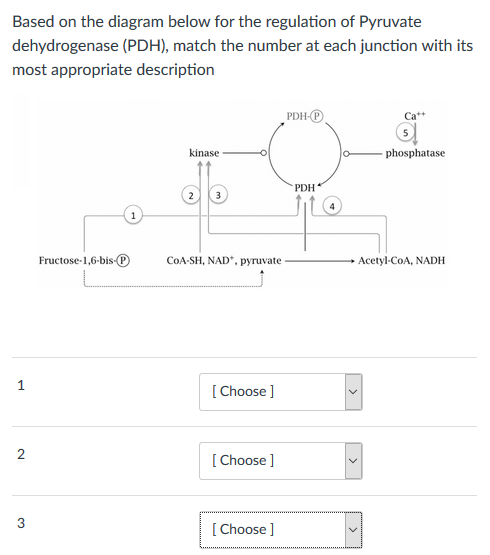 Based on the diagram below for the regulation of Pyruvate dehydrogenase (PDH), match the number at each junction with its most appropriate description

PDH-Ⓟ

$Ca^{++}$

5

kinase

phosphatase

PDH

2

3

4

1

Fructose-1,6-bis-Ⓟ

CoA-SH, $NAD^+$, pyruvate

Acetyl-CoA, NADH

1

[ Choose ]

2

[ Choose ]

3

[ Choose ]