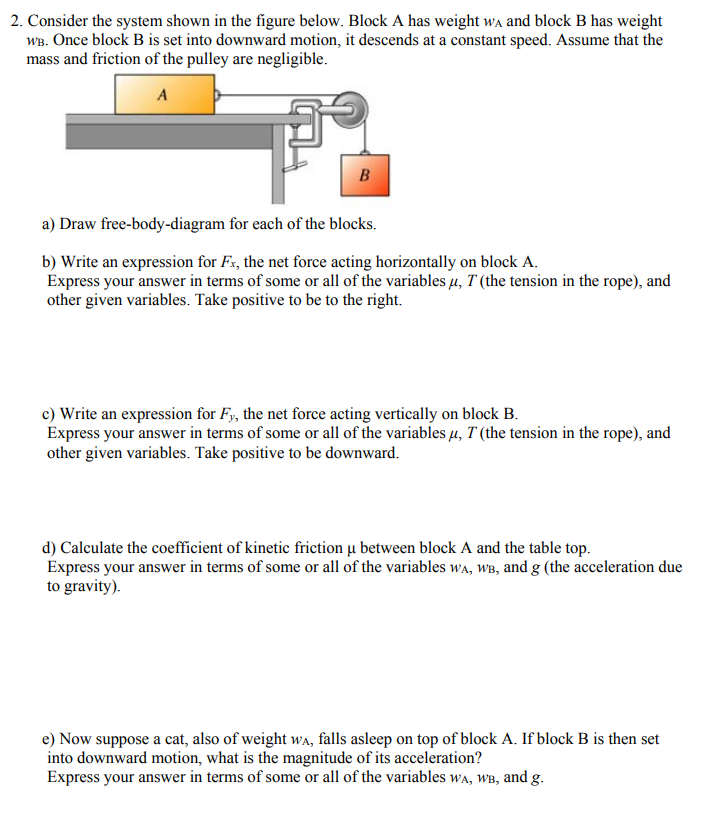 2. Consider the system shown in the figure below. Block A has weight $w_A$ and block B has weight $w_B$. Once block B is set into downward motion, it descends at a constant speed. Assume that the mass and friction of the pulley are negligible.

A

B

a) Draw free-body-diagram for each of the blocks.

b) Write an expression for $F_x$, the net force acting horizontally on block A. Express your answer in terms of some or all of the variables $\mu$, $T$ (the tension in the rope), and other given variables. Take positive to be to the right.

c) Write an expression for $F_y$, the net force acting vertically on block B. Express your answer in terms of some or all of the variables $\mu$, $T$ (the tension in the rope), and other given variables. Take positive to be downward.

d) Calculate the coefficient of kinetic friction $\mu$ between block A and the table top. Express your answer in terms of some or all of the variables $w_A$, $w_B$, and $g$ (the acceleration due to gravity).

e) Now suppose a cat, also of weight $w_A$, falls asleep on top of block A. If block B is then set into downward motion, what is the magnitude of its acceleration? Express your answer in terms of some or all of the variables $w_A$, $w_B$, and $g$.