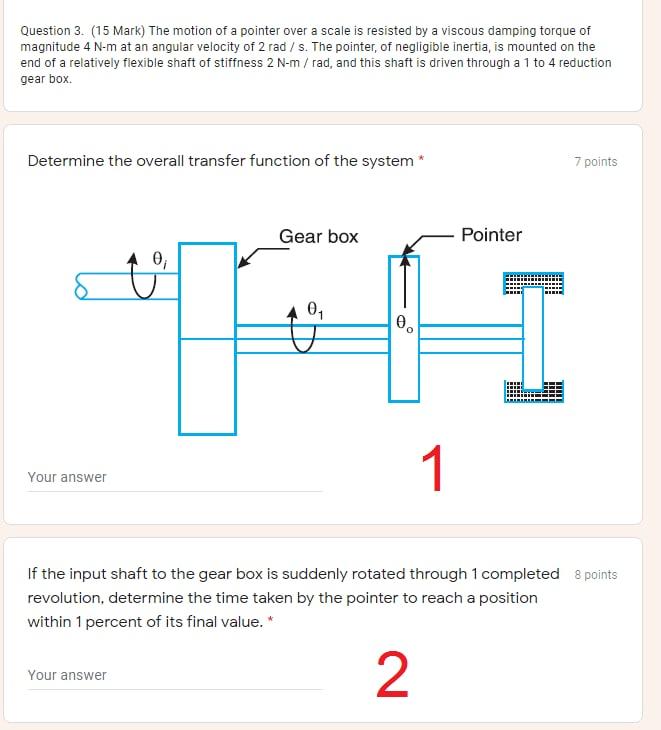 Question 3. (15 Mark) The motion of a pointer over a scale is resisted by a viscous damping torque of magnitude 4 N-m at an angular velocity of 2 rad / s. The pointer, of negligible inertia, is mounted on the end of a relatively flexible shaft of stiffness 2 N-m / rad, and this shaft is driven through a 1 to 4 reduction gear box.

Determine the overall transfer function of the system *

7 points

Gear box

Pointer

$\theta_i$

$\theta_1$

$\theta_o$

Your answer

1

If the input shaft to the gear box is suddenly rotated through 1 completed revolution, determine the time taken by the pointer to reach a position within 1 percent of its final value. *

8 points

Your answer

2