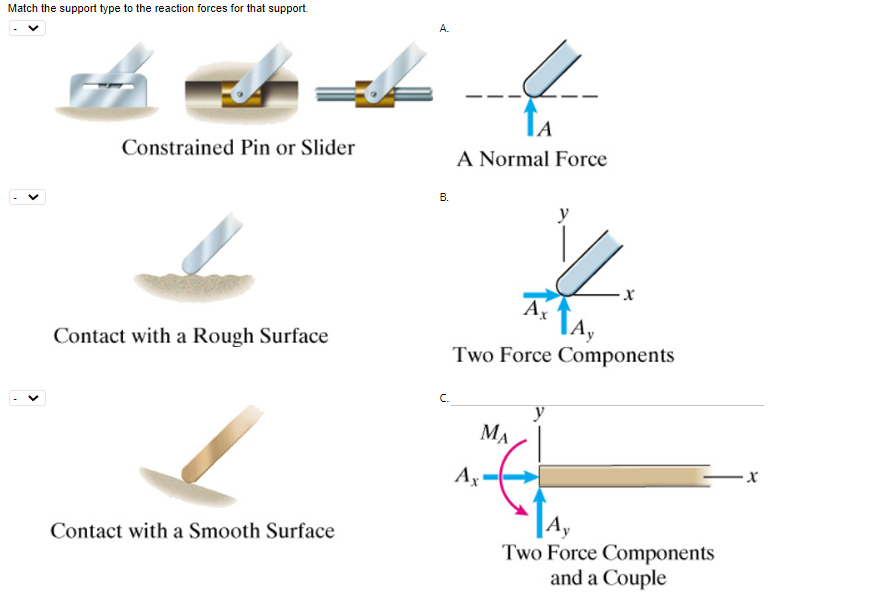 Match the support type to the reaction forces for that support.

-

Constrained Pin or Slider

-

Contact with a Rough Surface

-

Contact with a Smooth Surface

A.

$A$

A Normal Force

B.

$y$

$x$

$A_x$

$A_y$

Two Force Components

C.

$y$

$M_A$

$A_x$

$x$

$A_y$

Two Force Components and a Couple