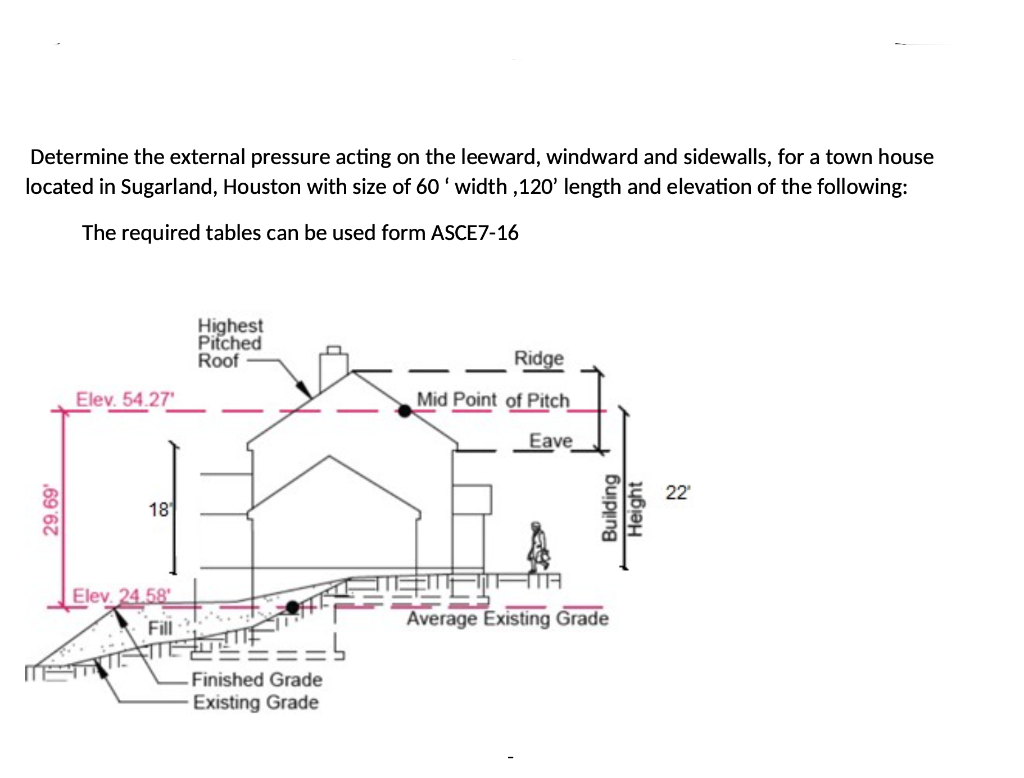 Determine the external pressure acting on the leeward, windward and sidewalls, for a town house located in Sugarland, Houston with size of 60 ‘ width ,120’ length and elevation of the following:

The required tables can be used form ASCE7-16

Highest Pitched Roof

Ridge

Elev. 54.27'

Mid Point of Pitch

Eave

29.69'

18'

Building Height

22'

Elev. 24.58'

Fill

Average Existing Grade

Finished Grade

Existing Grade