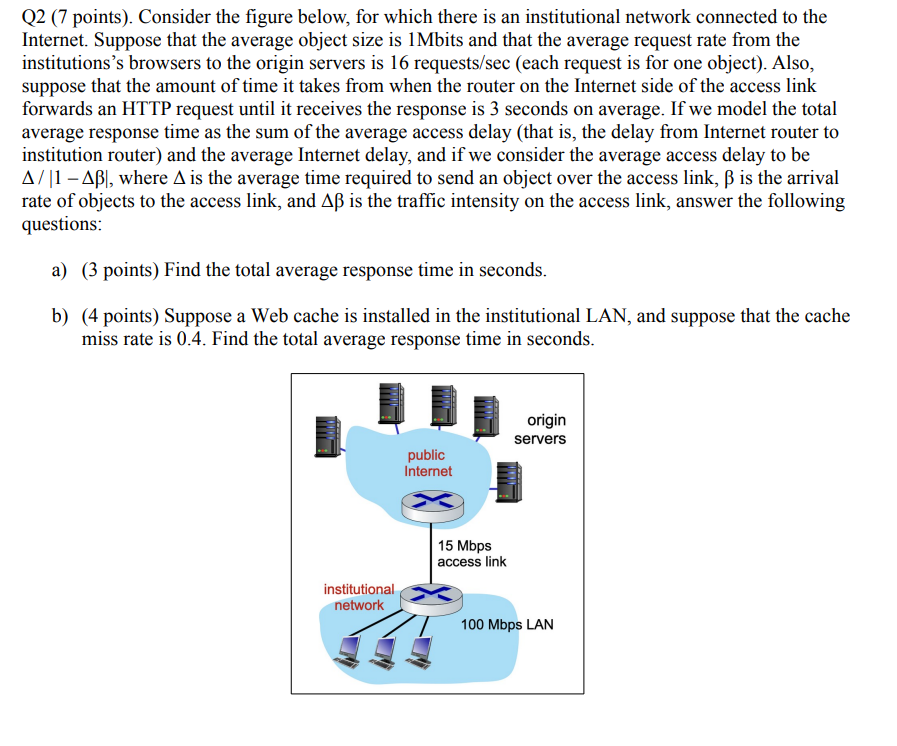 Q2 (7 points). Consider the figure below, for which there is an institutional network connected to the Internet. Suppose that the average object size is 1Mbits and that the average request rate from the institutions's browsers to the origin servers is 16 requests/sec (each request is for one object). Also, suppose that the amount of time it takes from when the router on the Internet side of the access link forwards an HTTP request until it receives the response is 3 seconds on average. If we model the total average response time as the sum of the average access delay (that is, the delay from Internet router to institution router) and the average Internet delay, and if we consider the average access delay to be $\Delta / |1 - \Delta\beta|$, where $\Delta$ is the average time required to send an object over the access link, $\beta$ is the arrival rate of objects to the access link, and $\Delta\beta$ is the traffic intensity on the access link, answer the following questions:

a) (3 points) Find the total average response time in seconds.

b) (4 points) Suppose a Web cache is installed in the institutional LAN, and suppose that the cache miss rate is 0.4. Find the total average response time in seconds.

origin servers

public Internet

15 Mbps access link

institutional network

100 Mbps LAN