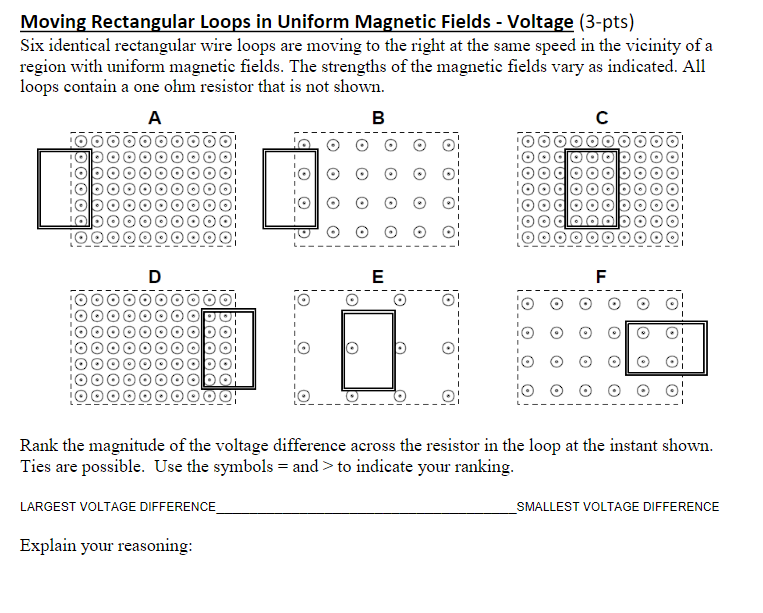 Moving Rectangular Loops in Uniform Magnetic Fields - Voltage (3-pts)
Six identical rectangular wire loops are moving to the right at the same speed in the vicinity of a region with uniform magnetic fields. The strengths of the magnetic fields vary as indicated. All loops contain a one ohm resistor that is not shown.

A

B

C

D

E

F

Rank the magnitude of the voltage difference across the resistor in the loop at the instant shown. Ties are possible. Use the symbols = and > to indicate your ranking.

LARGEST VOLTAGE DIFFERENCE________________________________________SMALLEST VOLTAGE DIFFERENCE

Explain your reasoning: