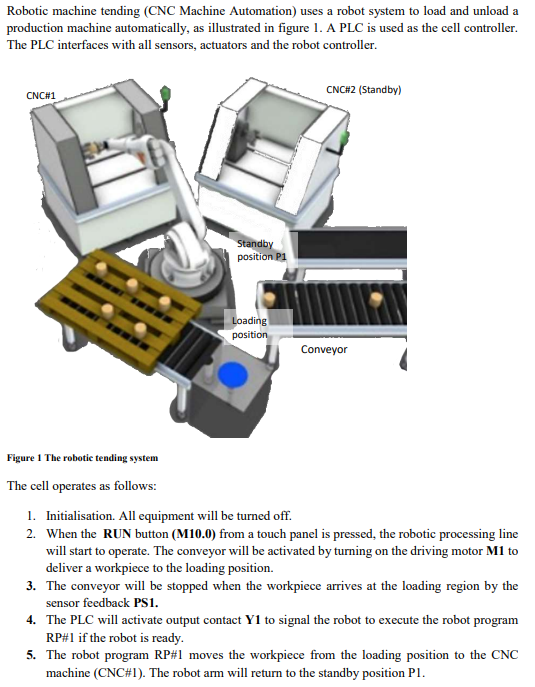 Robotic machine tending (CNC Machine Automation) uses a robot system to load and unload a production machine automatically, as illustrated in figure 1. A PLC is used as the cell controller. The PLC interfaces with all sensors, actuators and the robot controller.

CNC#1

CNC#2 (Standby)

Standby position P1

Loading position

Conveyor

Figure 1 The robotic tending system

The cell operates as follows:

1. Initialisation. All equipment will be turned off.
2. When the RUN button (M10.0) from a touch panel is pressed, the robotic processing line will start to operate. The conveyor will be activated by turning on the driving motor M1 to deliver a workpiece to the loading position.
3. The conveyor will be stopped when the workpiece arrives at the loading region by the sensor feedback PS1.
4. The PLC will activate output contact Y1 to signal the robot to execute the robot program RP#1 if the robot is ready.
5. The robot program RP#1 moves the workpiece from the loading position to the CNC machine (CNC#1). The robot arm will return to the standby position P1.