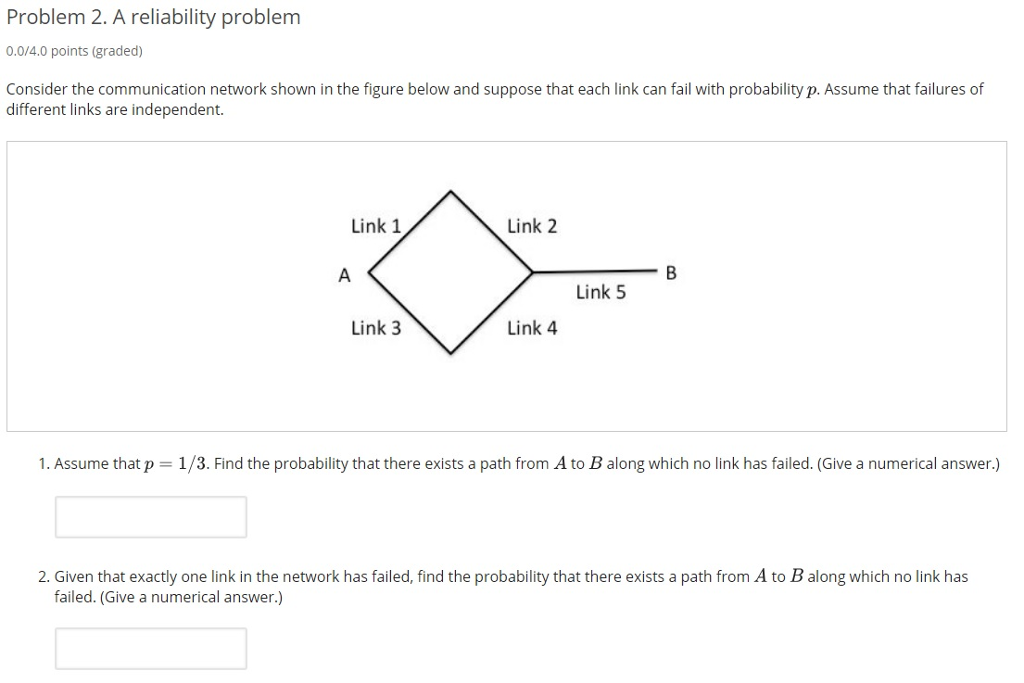 Problem 2. A reliability problem

0.0/4.0 points (graded)

Consider the communication network shown in the figure below and suppose that each link can fail with probability $p$. Assume that failures of different links are independent.

Link 1
Link 2
A
B
Link 5
Link 3
Link 4

1. Assume that $p = 1/3$. Find the probability that there exists a path from $A$ to $B$ along which no link has failed. (Give a numerical answer.)

2. Given that exactly one link in the network has failed, find the probability that there exists a path from $A$ to $B$ along which no link has failed. (Give a numerical answer.)