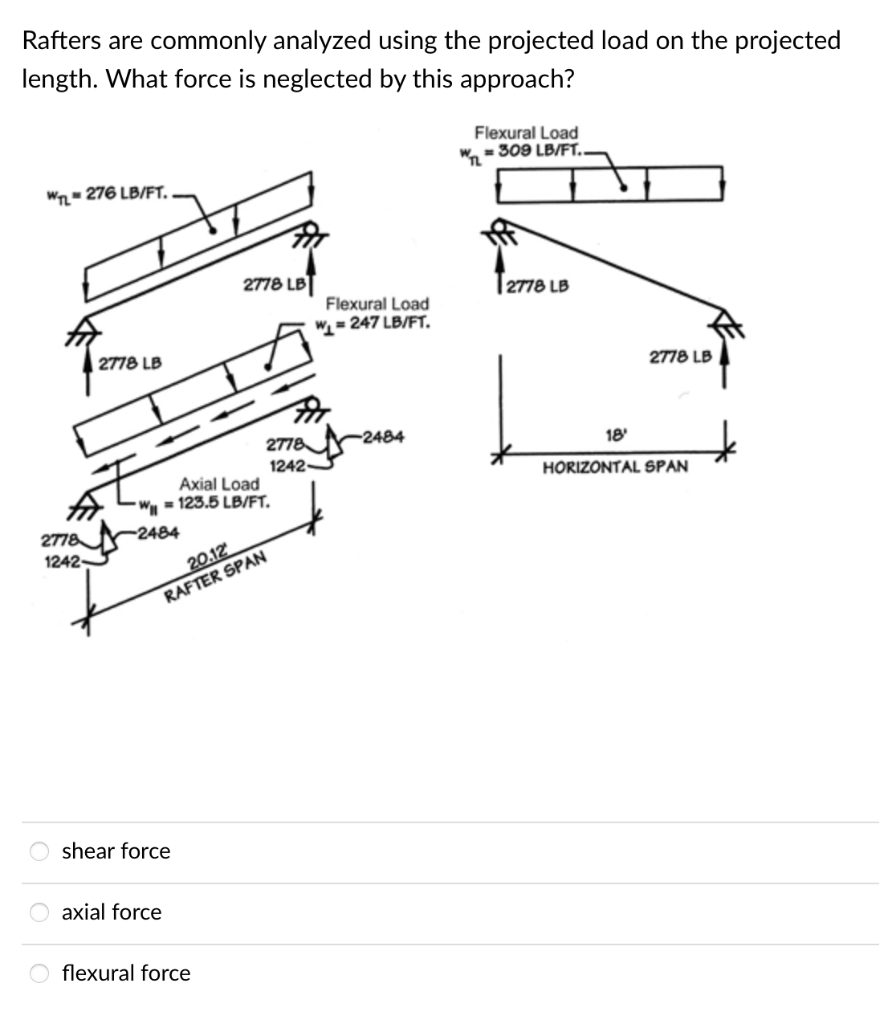 Rafters are commonly analyzed using the projected load on the projected length. What force is neglected by this approach?

$W_{TL}$ = 276 LB/FT.

2778 LB

2778 LB

Flexural Load
$W_{\perp}$ = 247 LB/FT.

2778
1242
2484

Axial Load
$W_{\parallel}$ = 123.5 LB/FT.

2778
1242
2484

20.12'
RAFTER SPAN

Flexural Load
$W_{TL}$ = 309 LB/FT.

2778 LB

2778 LB

18'
HORIZONTAL SPAN

shear force

axial force

flexural force