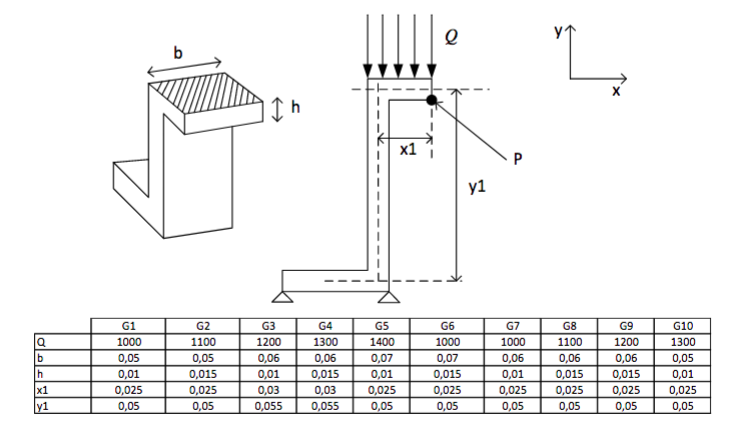 b

h

$Q$

y

x

x1

P

y1

| | G1 | G2 | G3 | G4 | G5 | G6 | G7 | G8 | G9 | G10 |
|---|---|---|---|---|---|---|---|---|---|---|
| Q | 1000 | 1100 | 1200 | 1300 | 1400 | 1000 | 1000 | 1100 | 1200 | 1300 |
| b | 0,05 | 0,05 | 0,06 | 0,06 | 0,07 | 0,07 | 0,06 | 0,06 | 0,06 | 0,05 |
| h | 0,01 | 0,015 | 0,01 | 0,015 | 0,01 | 0,015 | 0,01 | 0,015 | 0,015 | 0,01 |
| x1 | 0,025 | 0,025 | 0,03 | 0,03 | 0,025 | 0,025 | 0,025 | 0,025 | 0,025 | 0,025 |
| y1 | 0,05 | 0,05 | 0,055 | 0,055 | 0,05 | 0,05 | 0,05 | 0,05 | 0,05 | 0,05 |