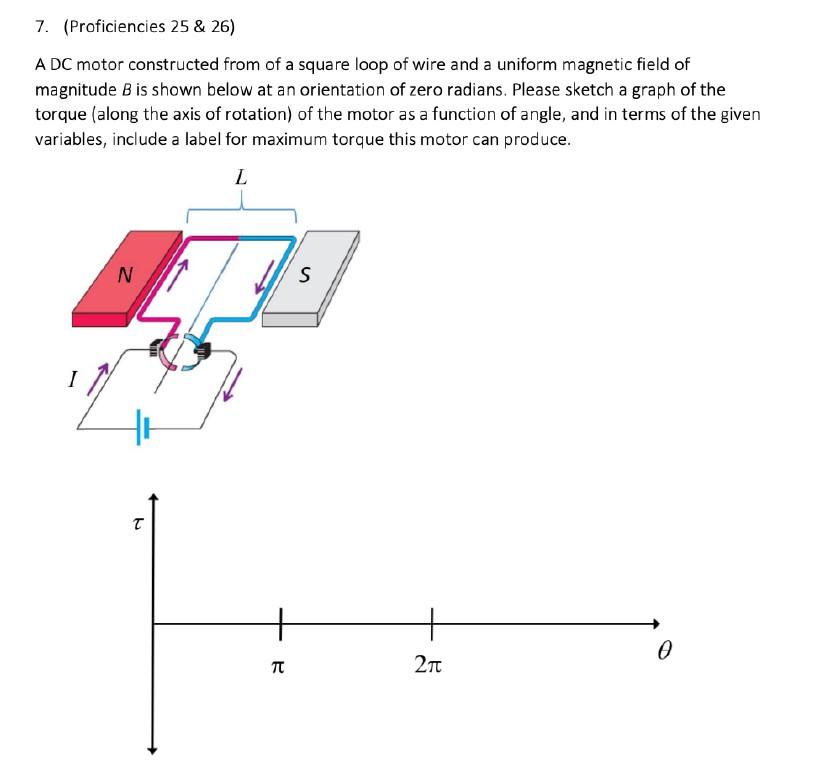 7. (Proficiencies 25 & 26)

A DC motor constructed from of a square loop of wire and a uniform magnetic field of magnitude $B$ is shown below at an orientation of zero radians. Please sketch a graph of the torque (along the axis of rotation) of the motor as a function of angle, and in terms of the given variables, include a label for maximum torque this motor can produce.

$L$

N

S

$I$

$\tau$

$\pi$

$2\pi$

$\theta$