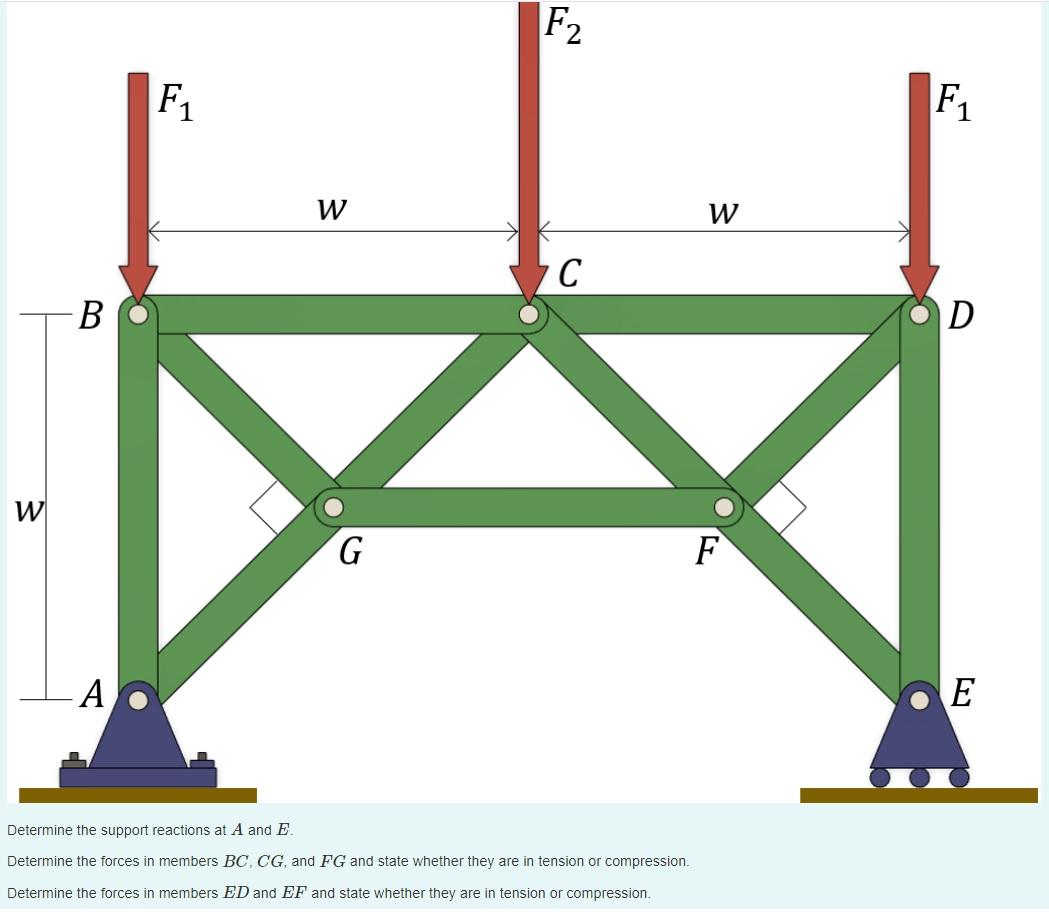 $F_2$

$F_1$

$F_1$

$w$

$w$

$C$

$B$

$D$

$w$

$G$

$F$

$A$

$E$

Determine the support reactions at $A$ and $E$.

Determine the forces in members $BC$, $CG$, and $FG$ and state whether they are in tension or compression.

Determine the forces in members $ED$ and $EF$ and state whether they are in tension or compression.