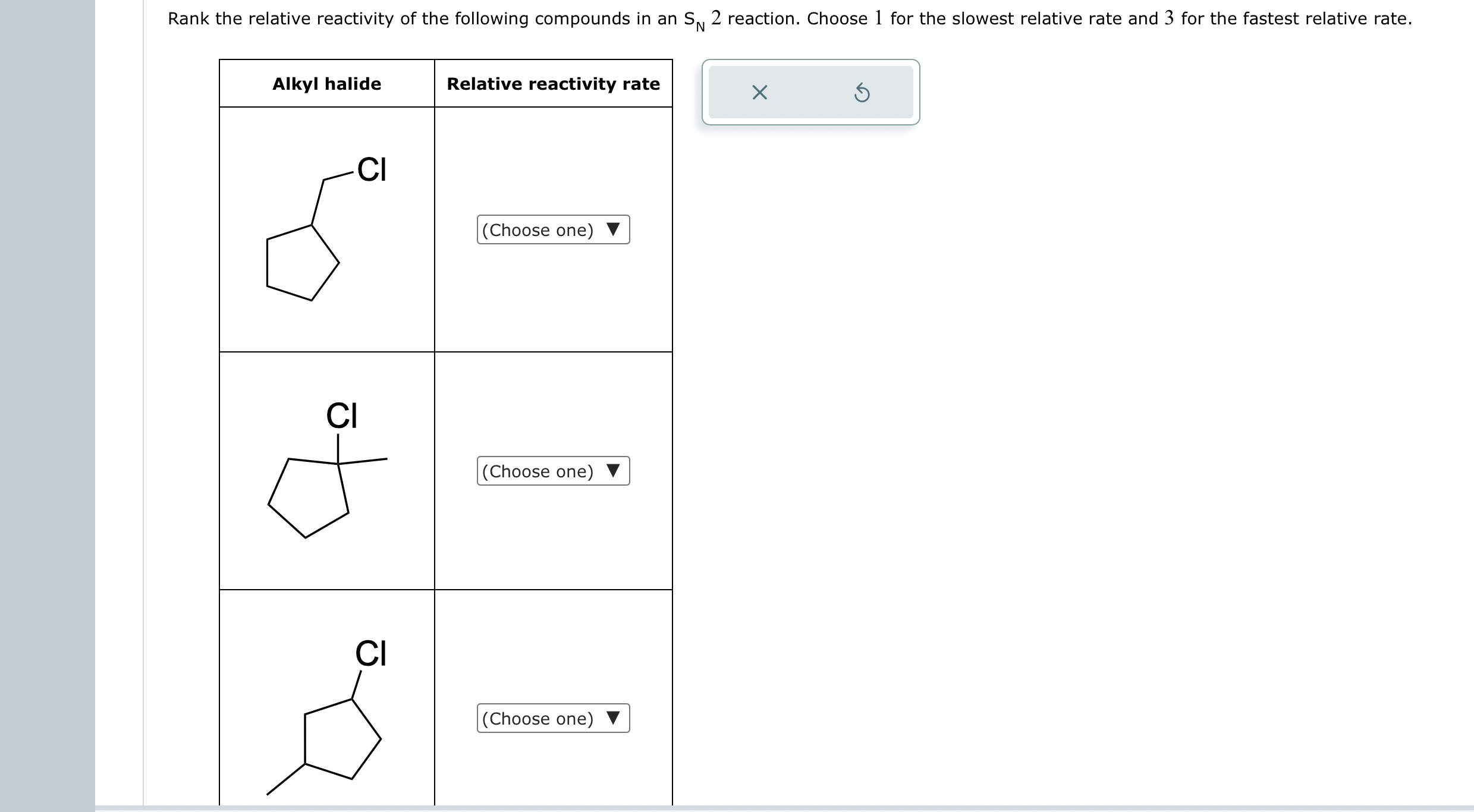 Rank the relative reactivity of the following compounds in an $S_N2$ reaction. Choose 1 for the slowest relative rate and 3 for the fastest relative rate.

| Alkyl halide | Relative reactivity rate |
|---|---|
| Cl | (Choose one) ▼ |
| Cl | (Choose one) ▼ |
| Cl | (Choose one) ▼ |

×