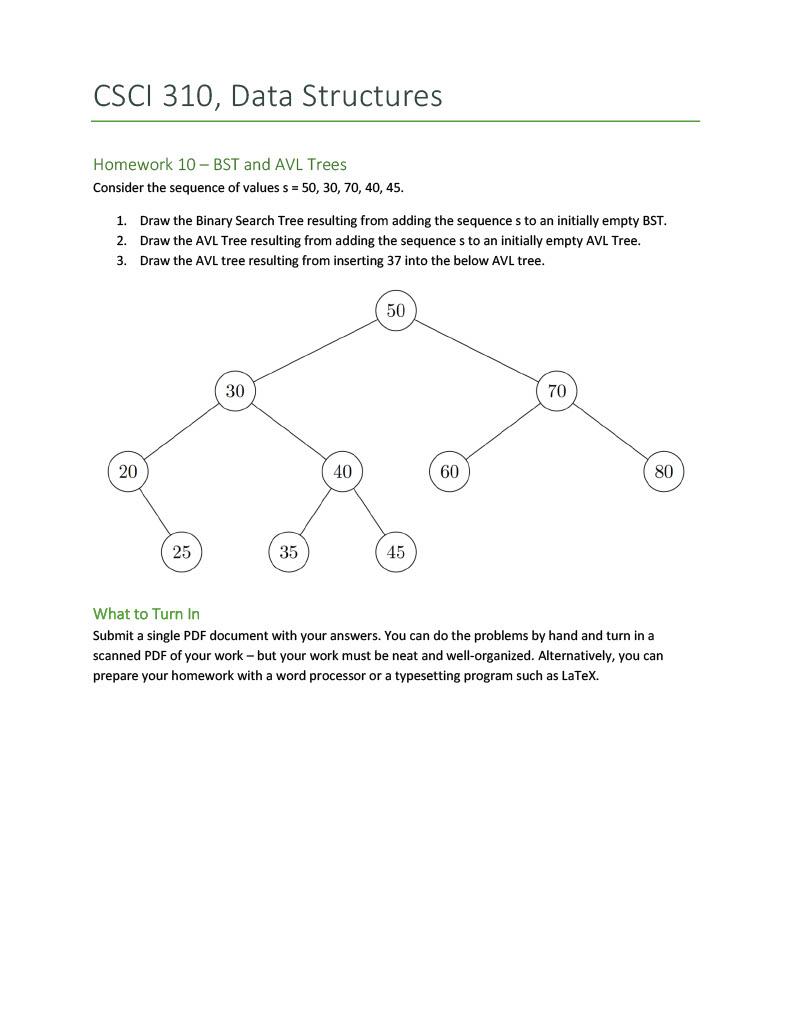 CSCI 310, Data Structures

Homework 10 – BST and AVL Trees

Consider the sequence of values s = 50, 30, 70, 40, 45.

1. Draw the Binary Search Tree resulting from adding the sequence s to an initially empty BST.
2. Draw the AVL Tree resulting from adding the sequence s to an initially empty AVL Tree.
3. Draw the AVL tree resulting from inserting 37 into the below AVL tree.

50
30
70
20
40
60
80
25
35
45

What to Turn In

Submit a single PDF document with your answers. You can do the problems by hand and turn in a scanned PDF of your work – but your work must be neat and well-organized. Alternatively, you can prepare your homework with a word processor or a typesetting program such as LaTeX.